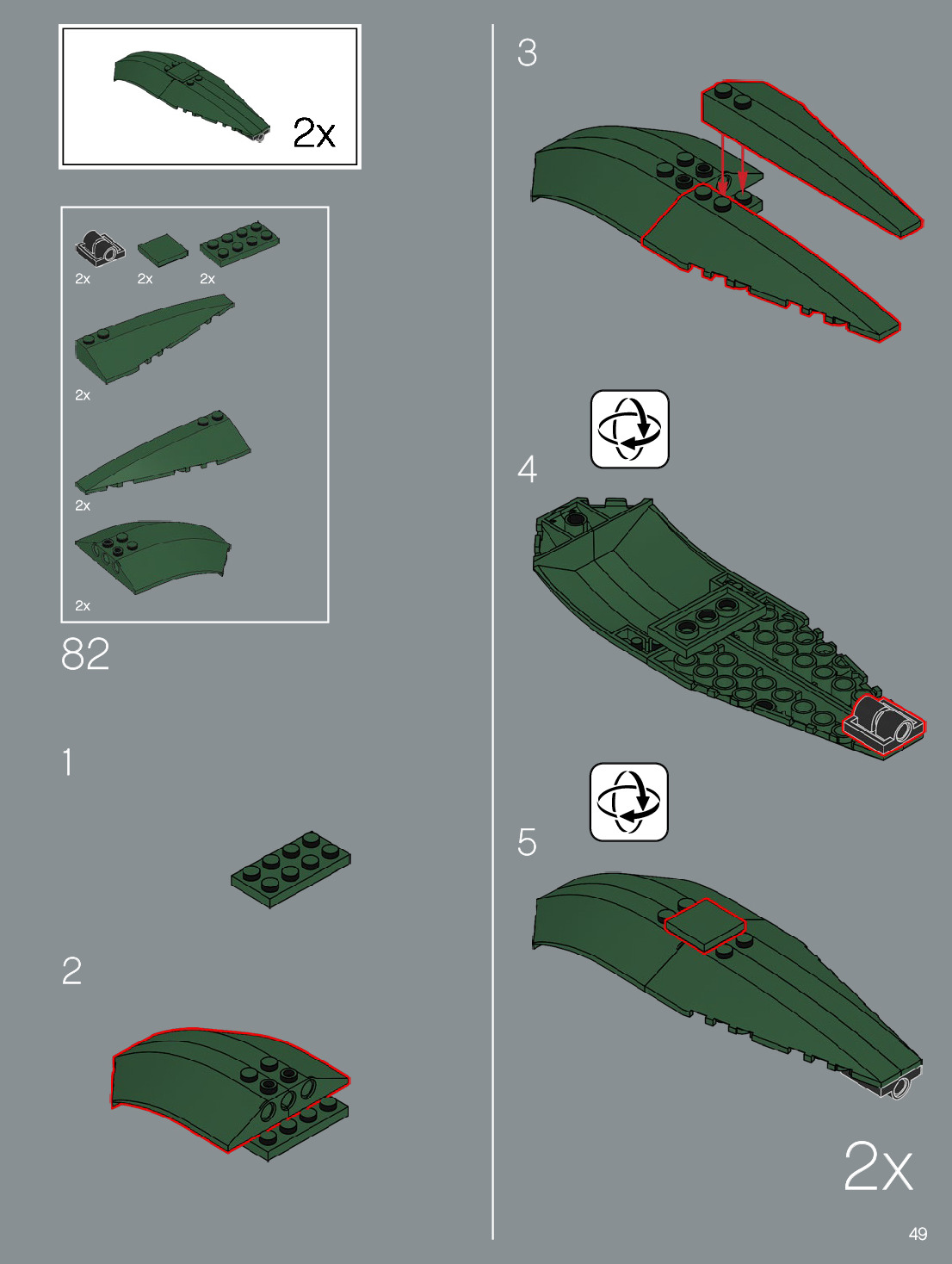 2x

2x 2x 2x

2x

2x

2x

82

1

2

3

4

5

2x

49