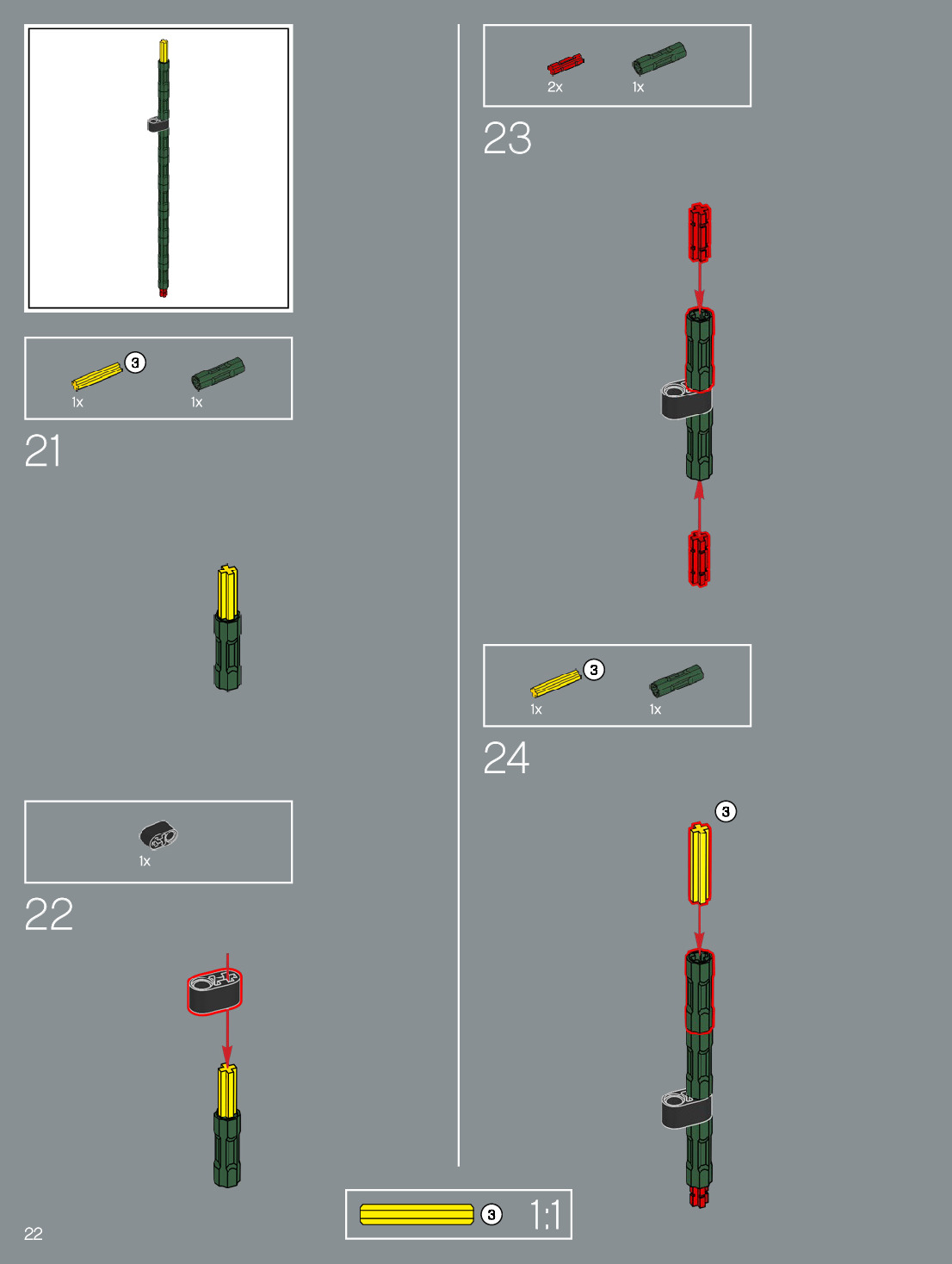 3
1x
1x
21

1x
22

2x
1x
23

3
1x
1x
24

3

3
1:1

22