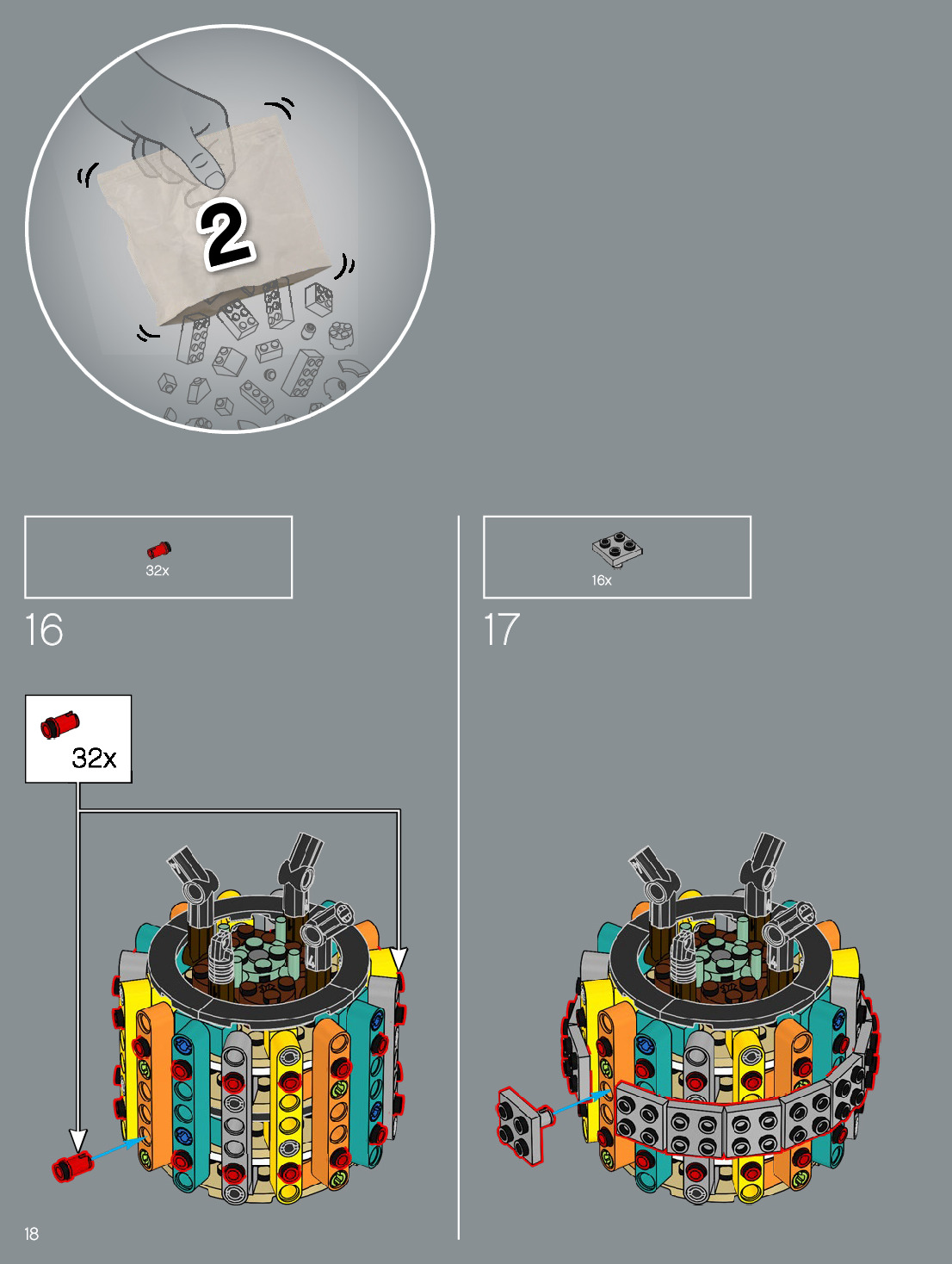 2

32x

16

32x

16x

17

18