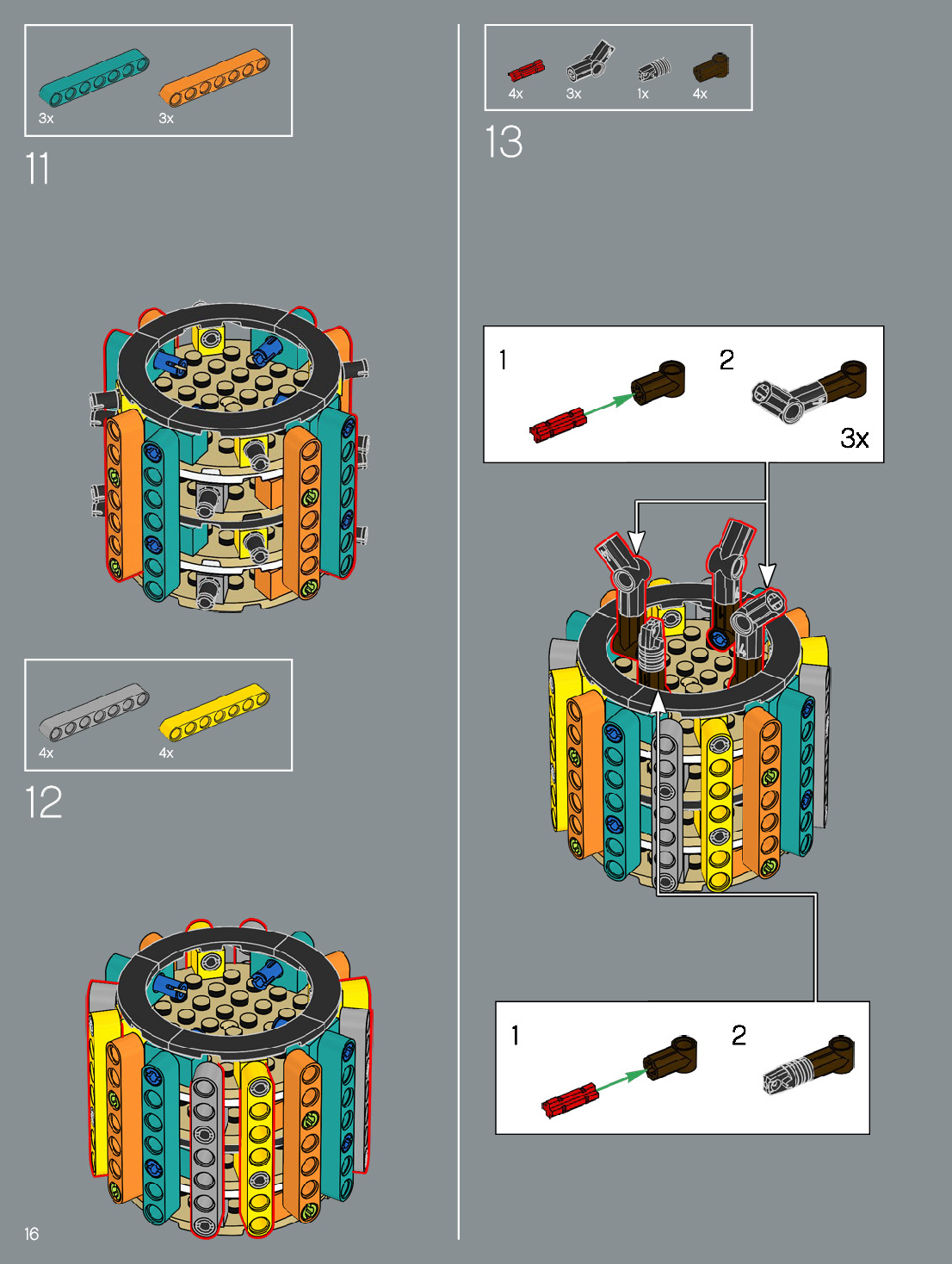 3x 3x

11

4x 4x

12

16

4x 3x 1x 4x

13

1 2 3x

1 2