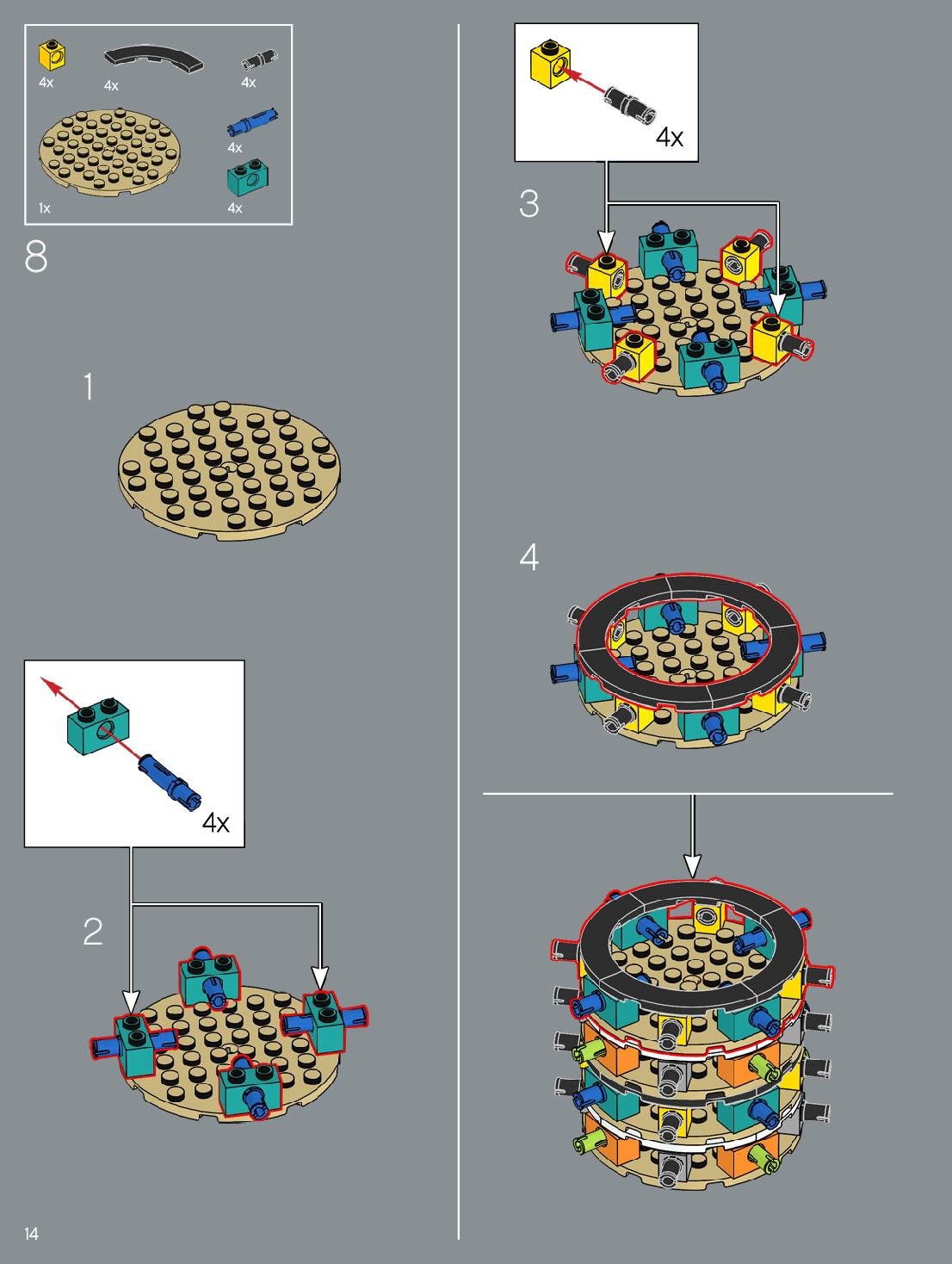 4x
4x
4x
4x
1x
4x

8

1

4x

2

4x

3

4

14