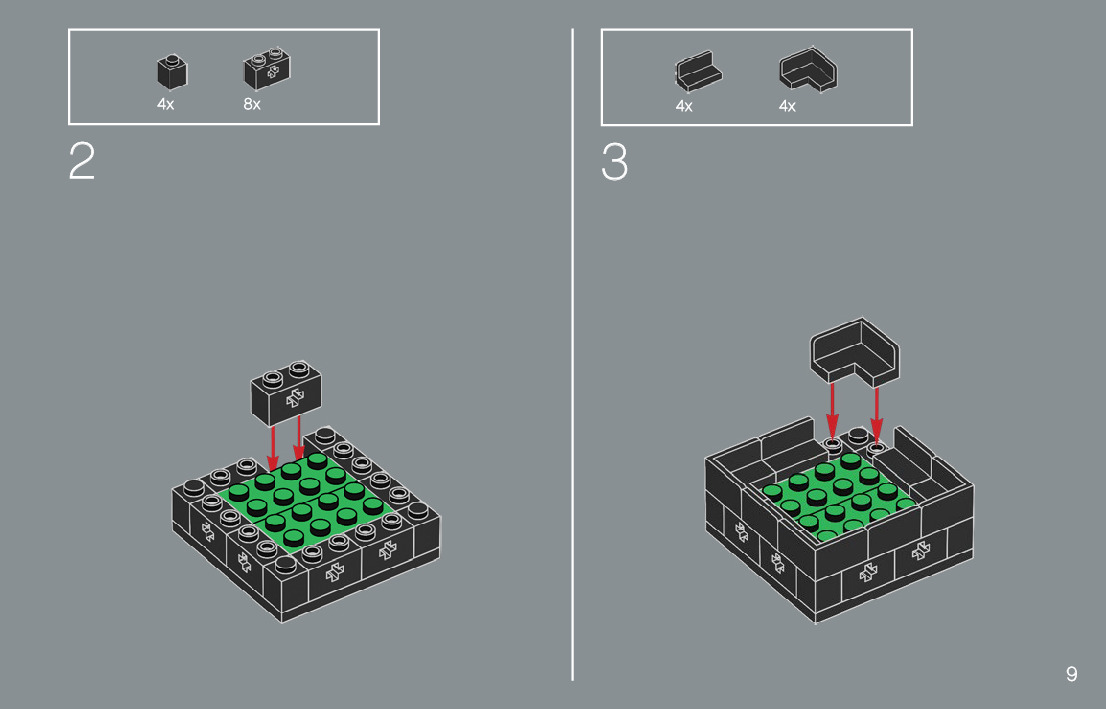 4x 8x

2

4x 4x

3

9