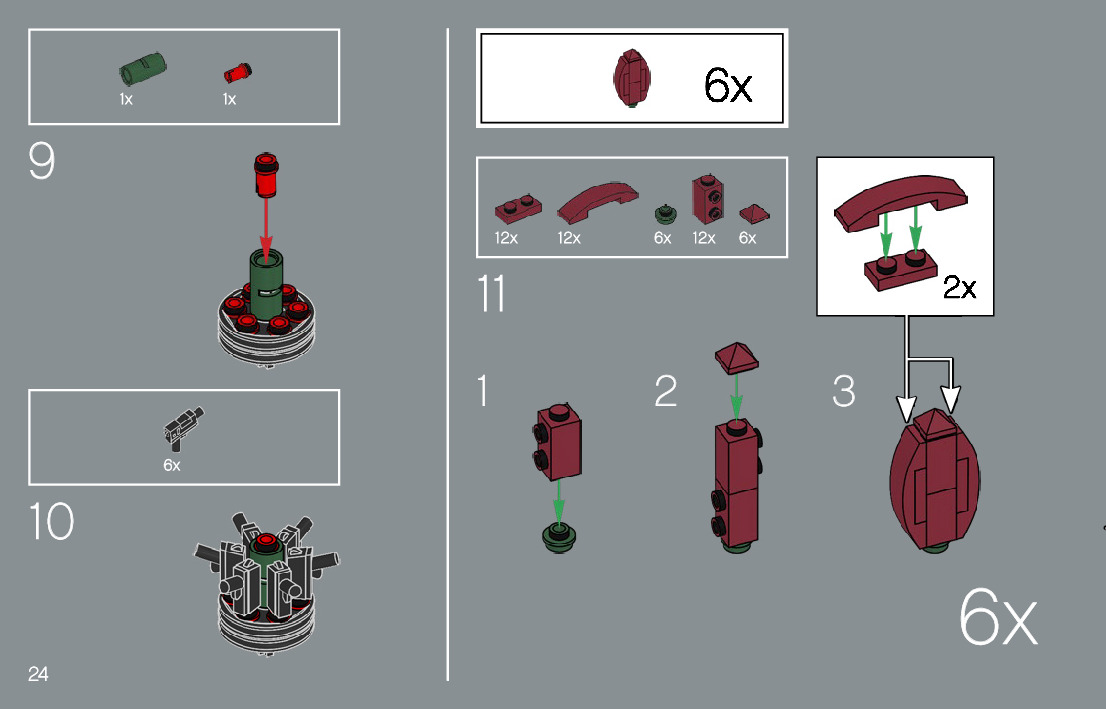 1x 1x

9

6x

10

24

6x

12x 12x 6x 12x 6x

11

2x

1

2

3

6x