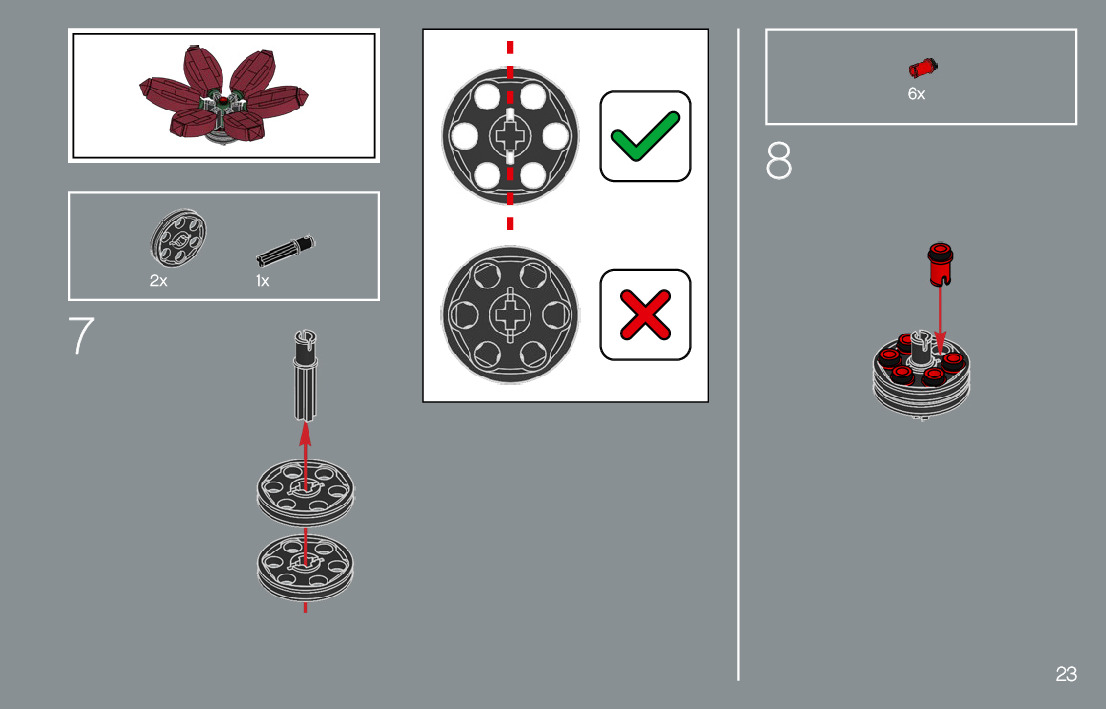 2x
1x
7
6x
8
23