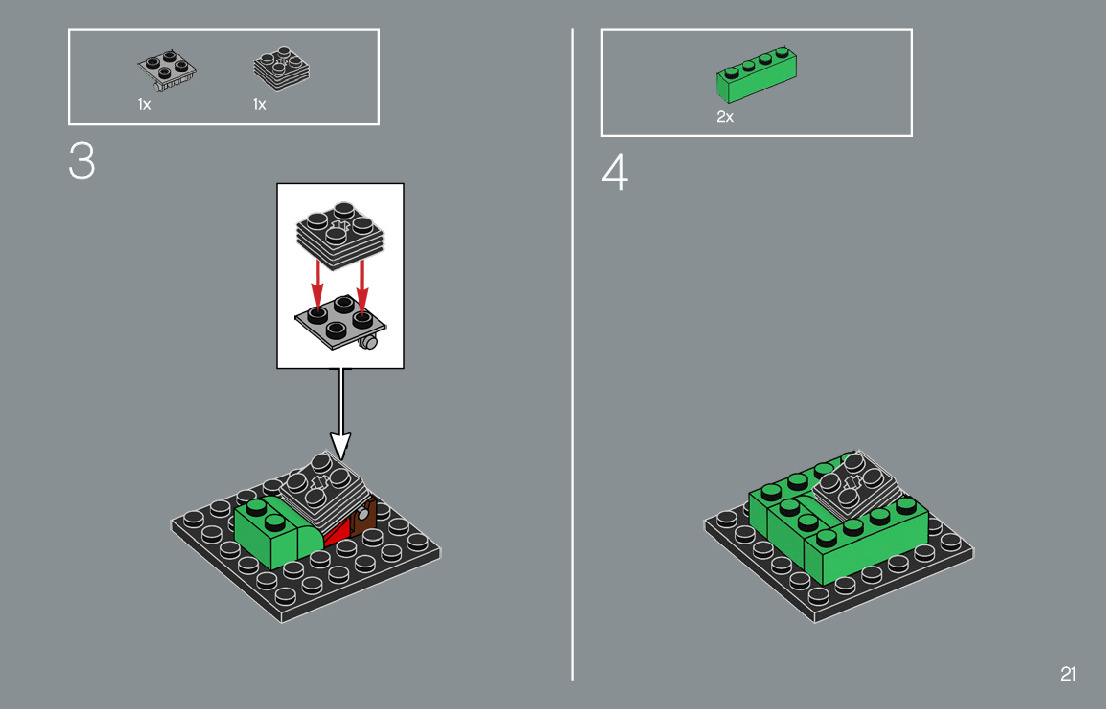 1x 1x

3

2x

4

21