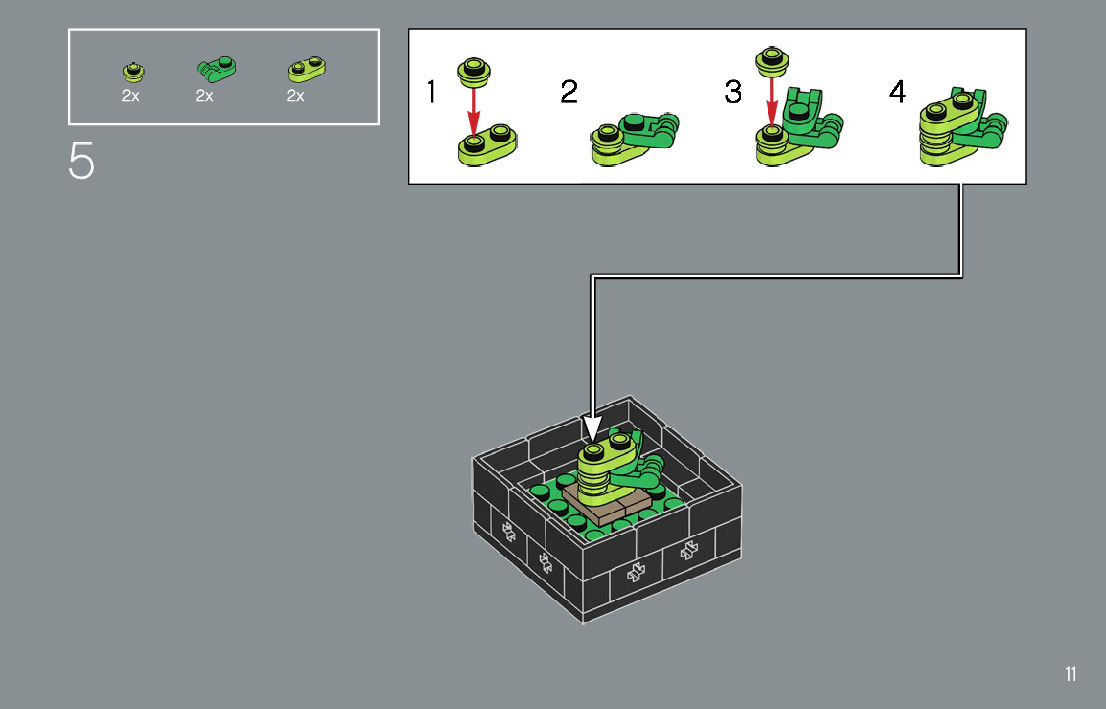 2x 2x 2x

5

1 2 3 4

11