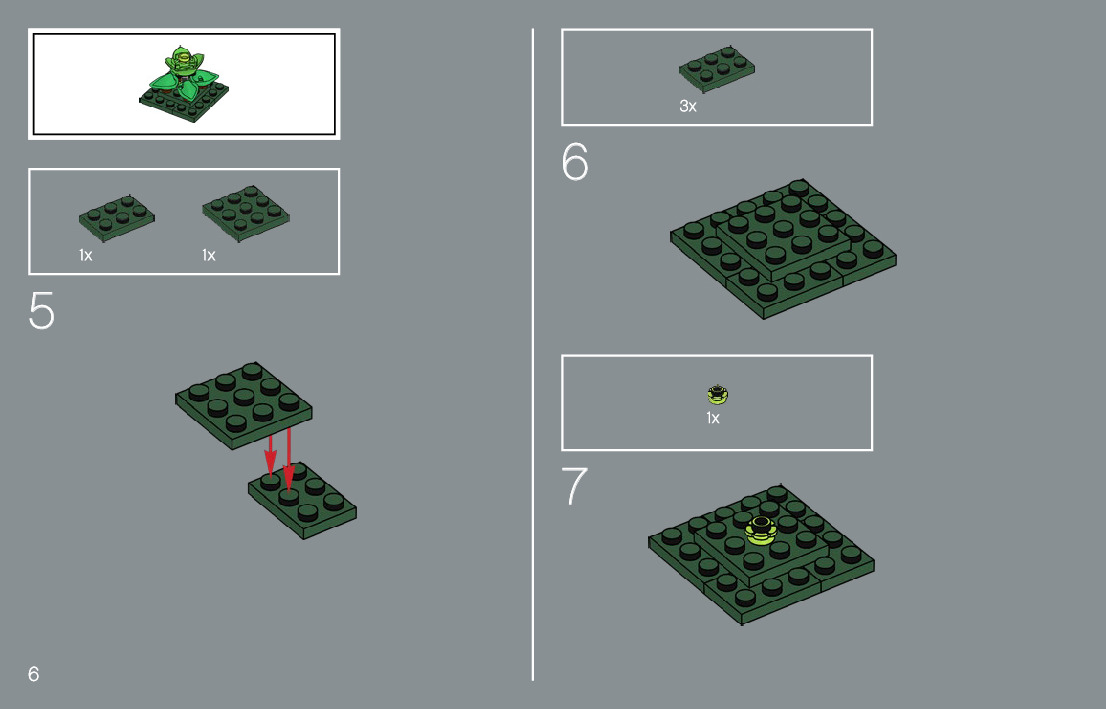 1x 1x

5

6

3x

6

1x

7