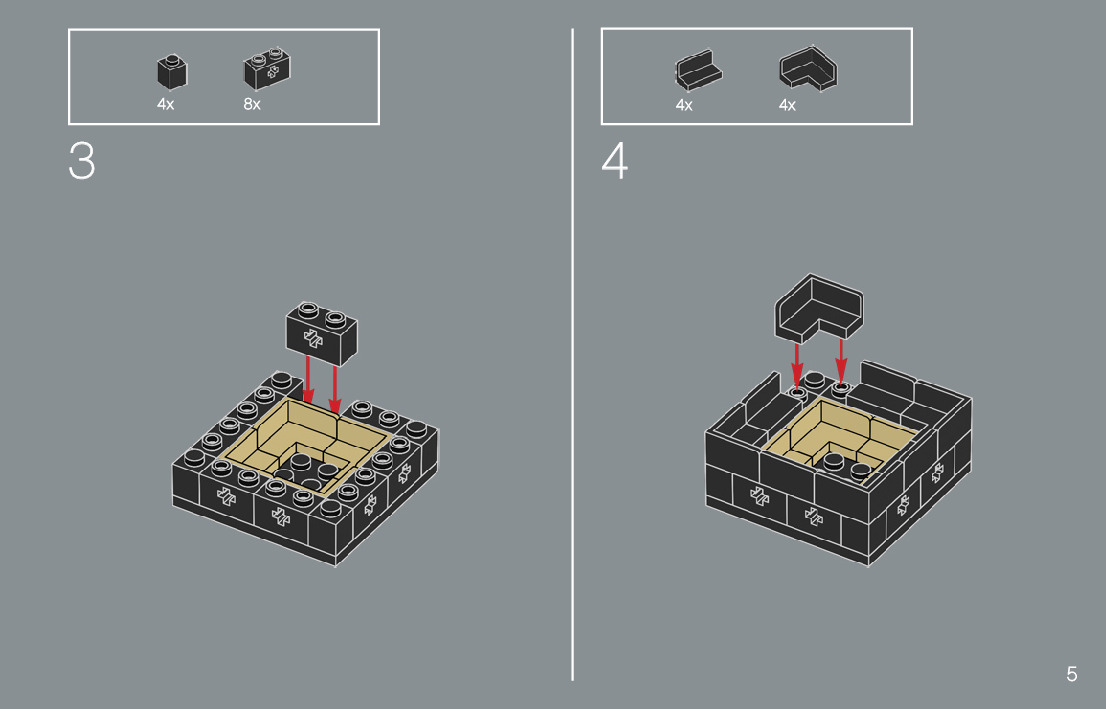 4x 8x

3

4x 4x

4

5