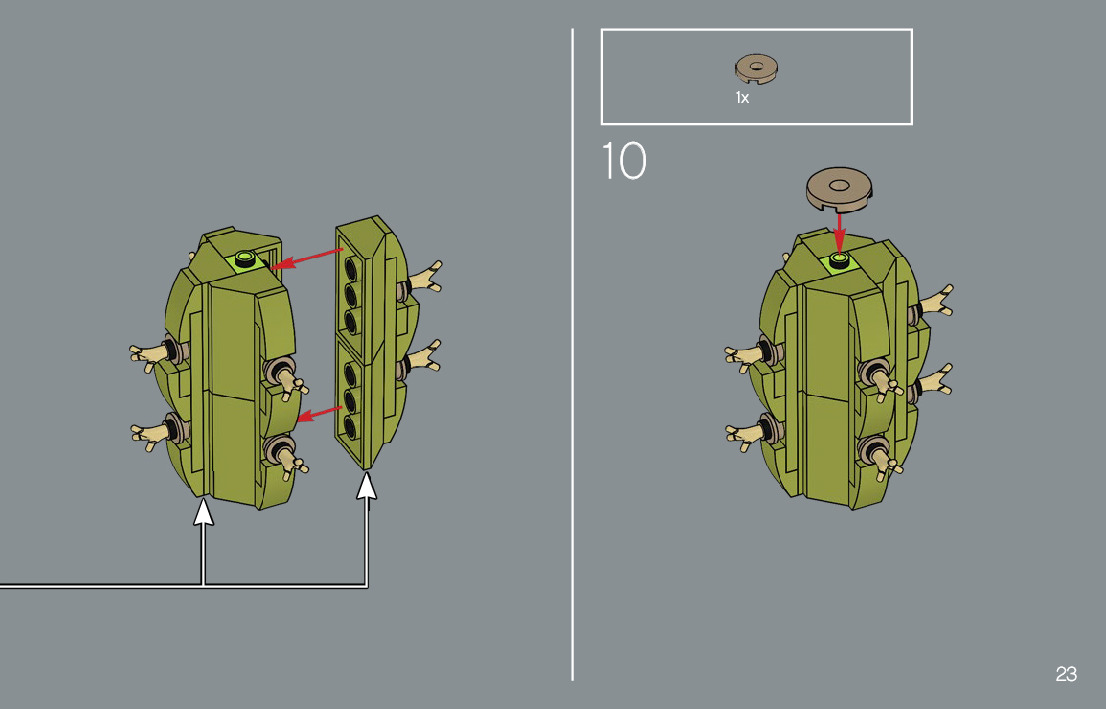 1x

10

23