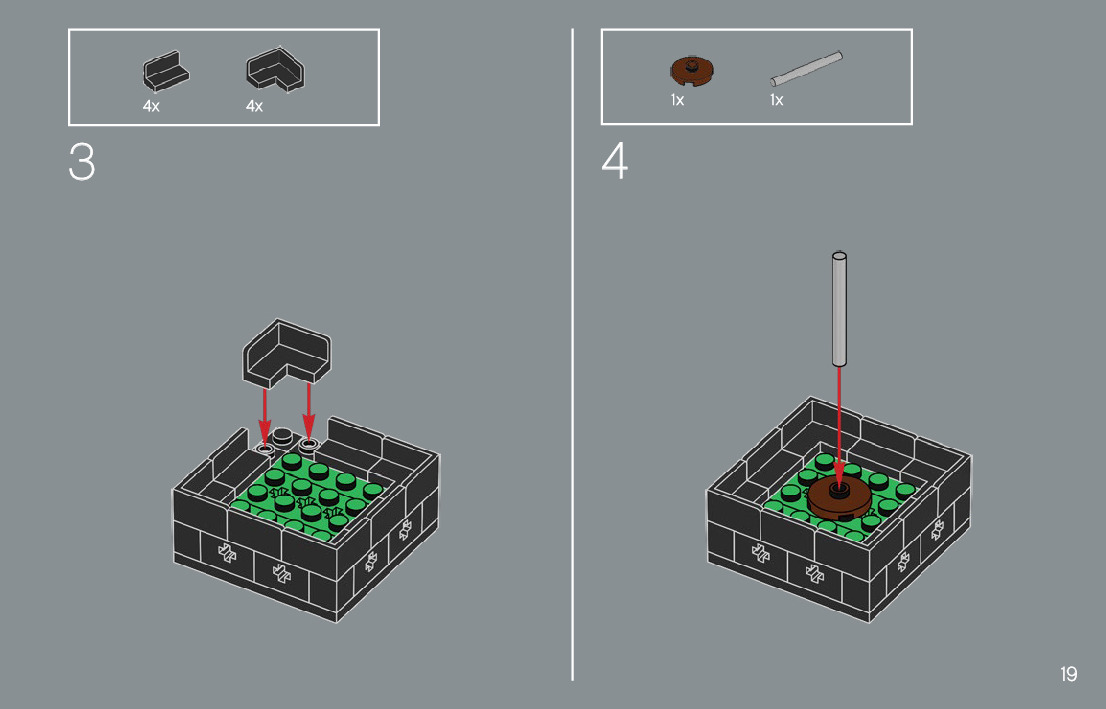 4x 4x

3

1x 1x

4

19