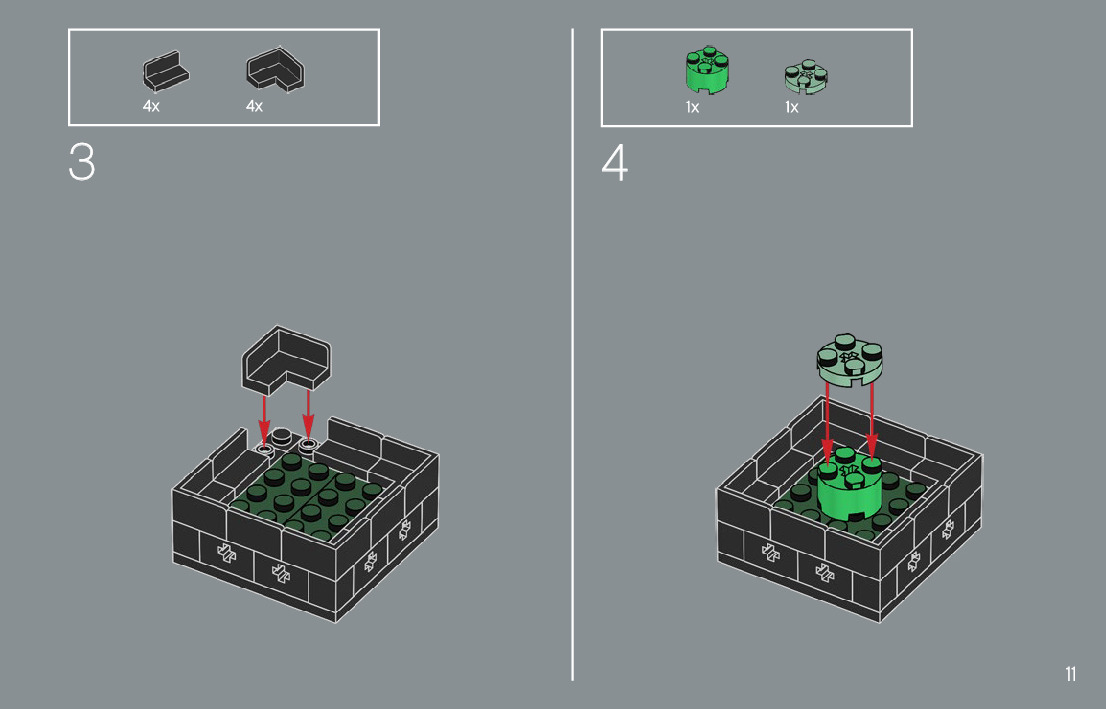 4x 4x

3

1x 1x

4

11