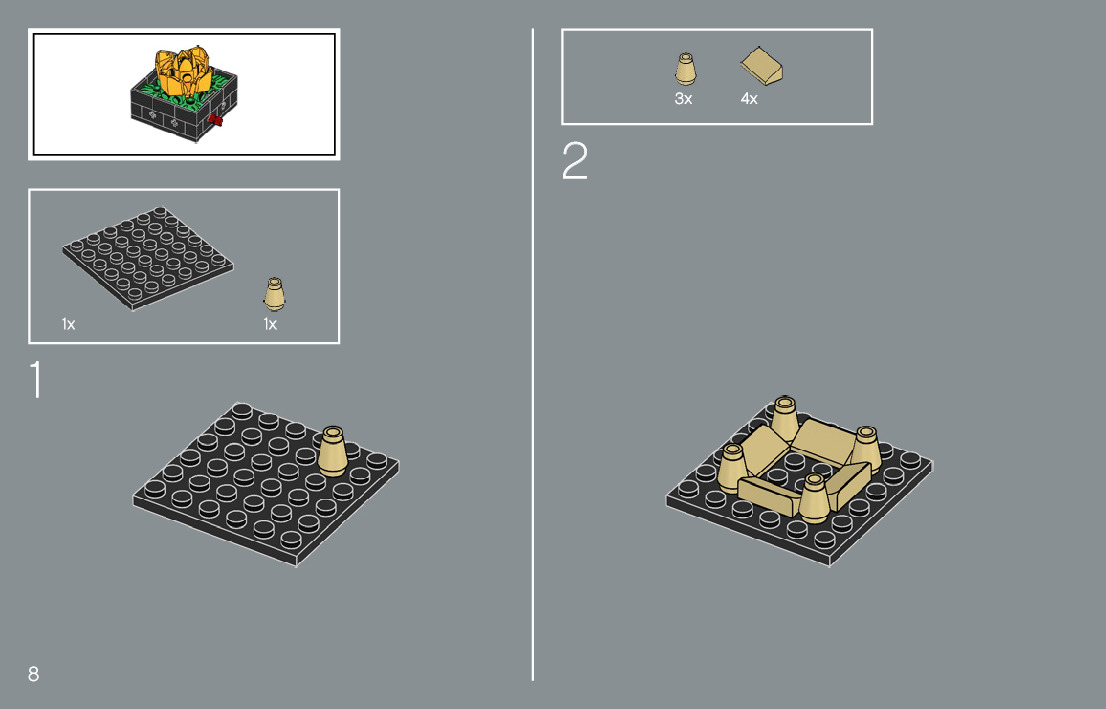 1x

1x

1

8

3x

4x

2