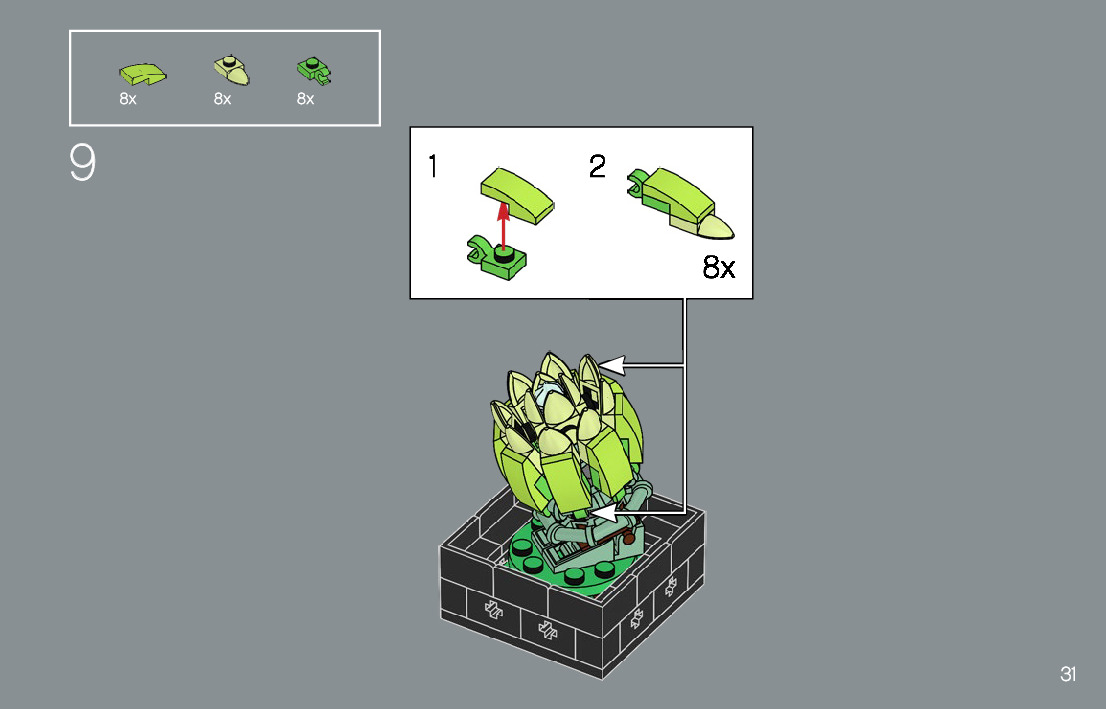 8x 8x 8x

9

1 2

8x

31