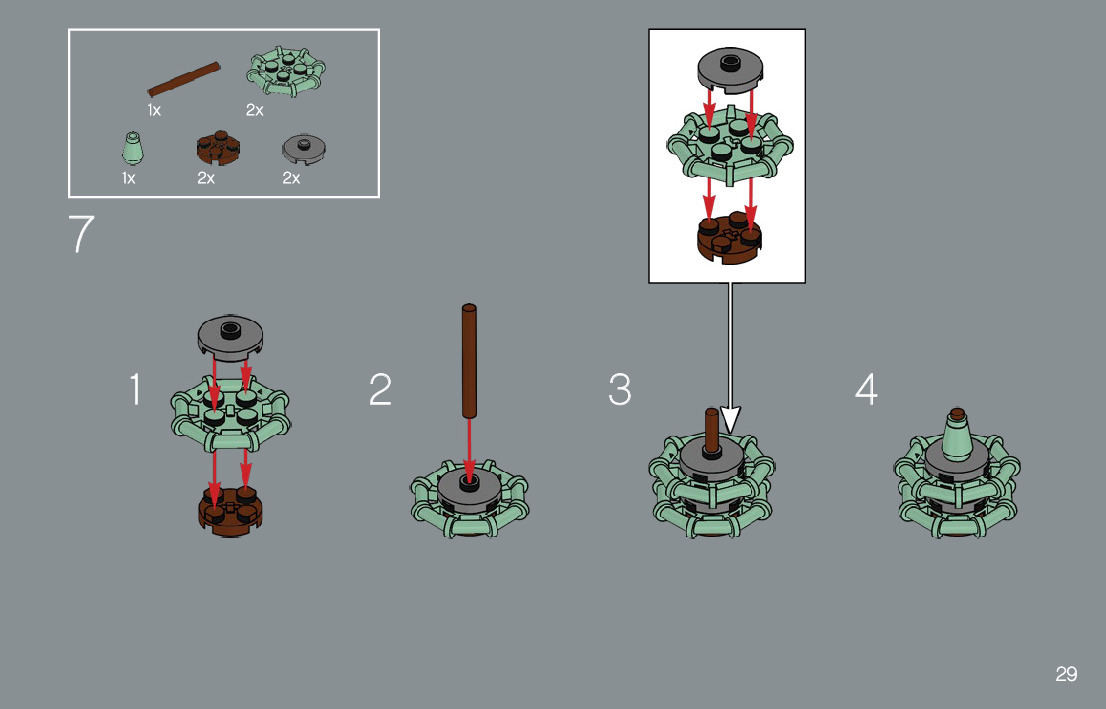 1x 2x
1x 2x 2x

7

1

2

3

4

29