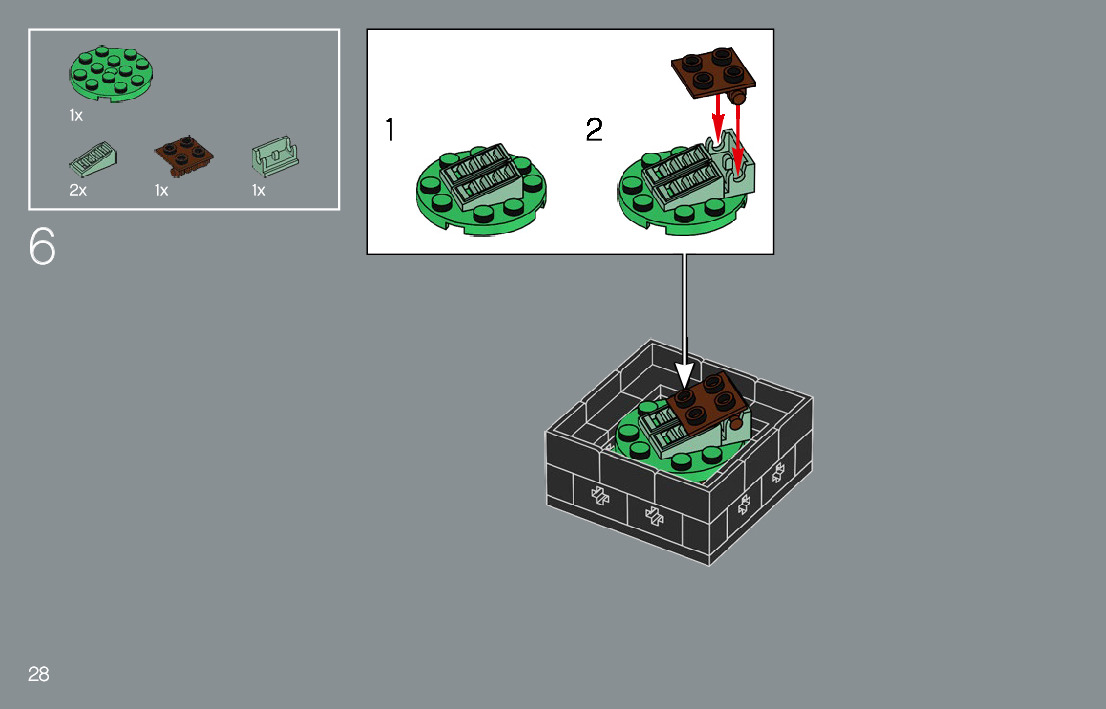 1x

2x 1x 1x

6

1

2

28