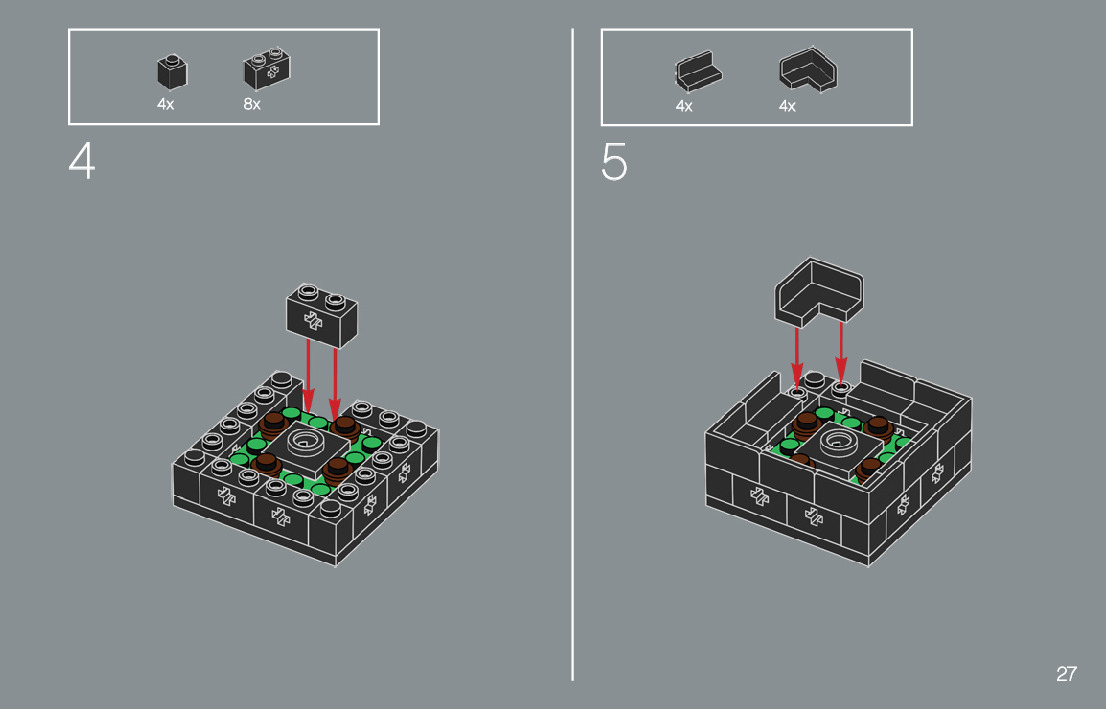 4x 8x

4

4x 4x

5

27