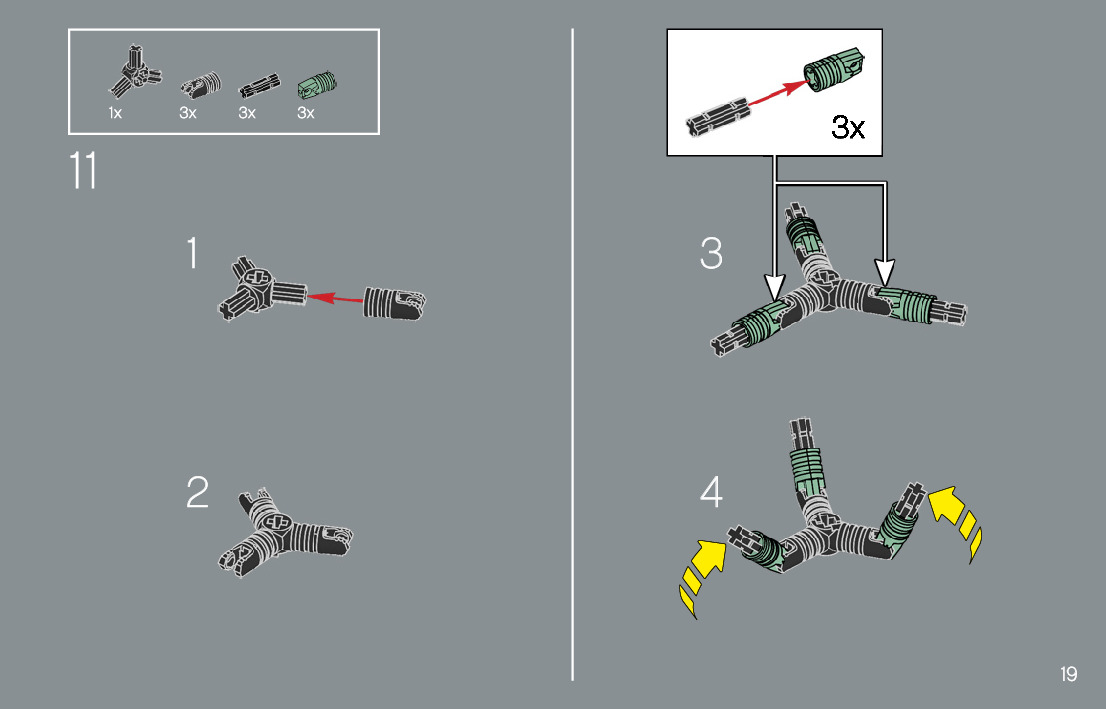 1x 3x 3x 3x

11

1

2

3x

3

4

19