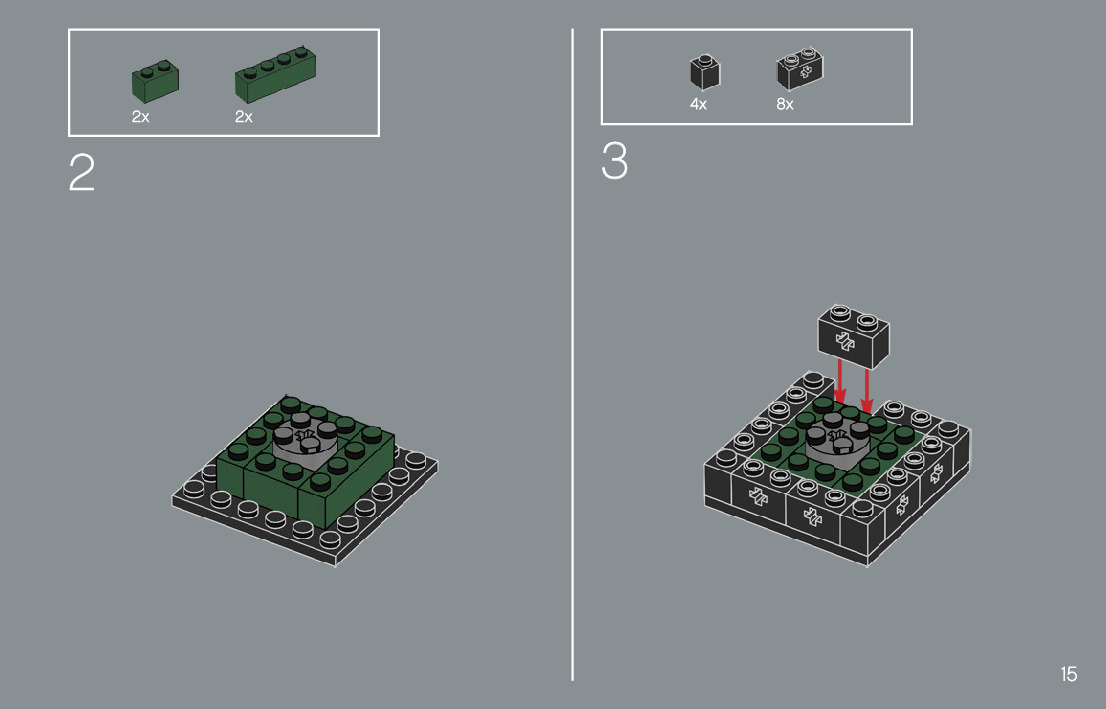 2x 2x

2

4x 8x

3

15