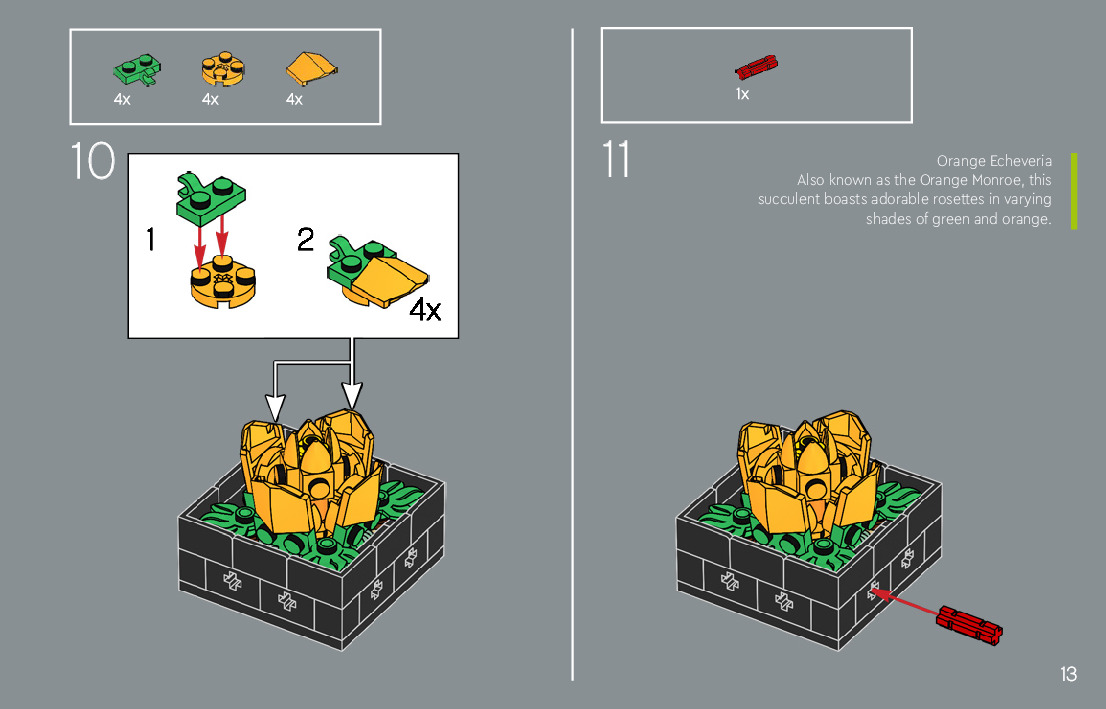 4x 4x 4x

10

1

2

4x

1x

11

Orange Echeveria
Also known as the Orange Monroe, this succulent boasts adorable rosettes in varying shades of green and orange.

13