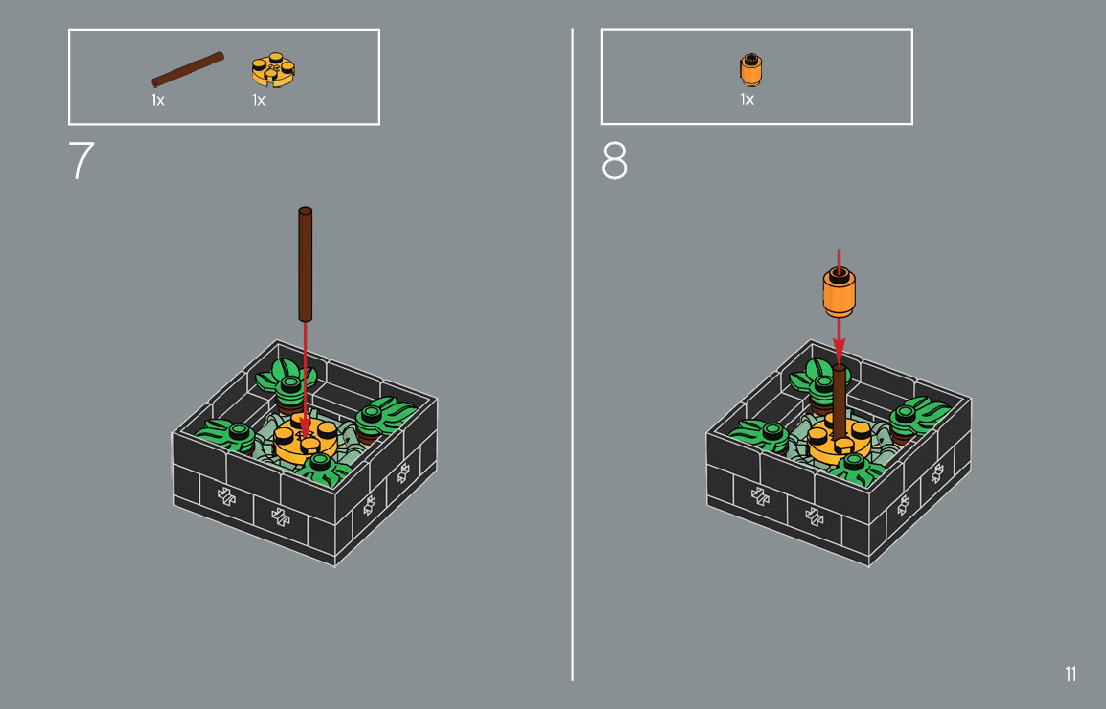 1x 1x

7

1x

8

11