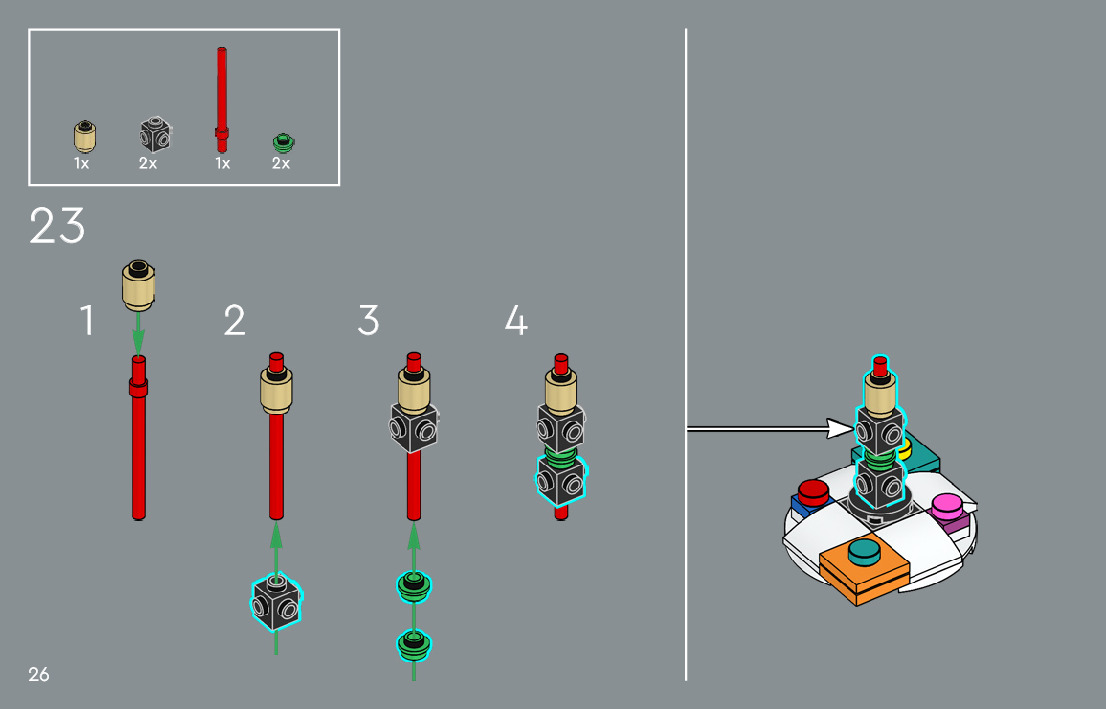 1x 2x 1x 2x

23

1

2

3

4

26