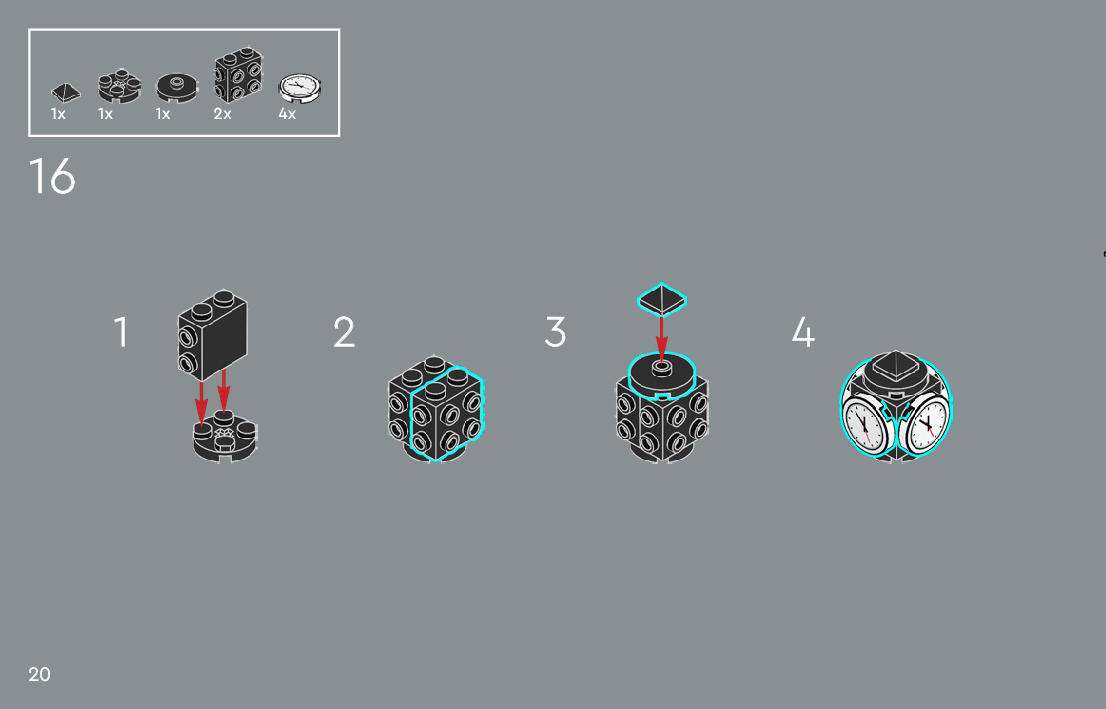 1x 1x 1x 2x 4x

16

1

2

3

4

20