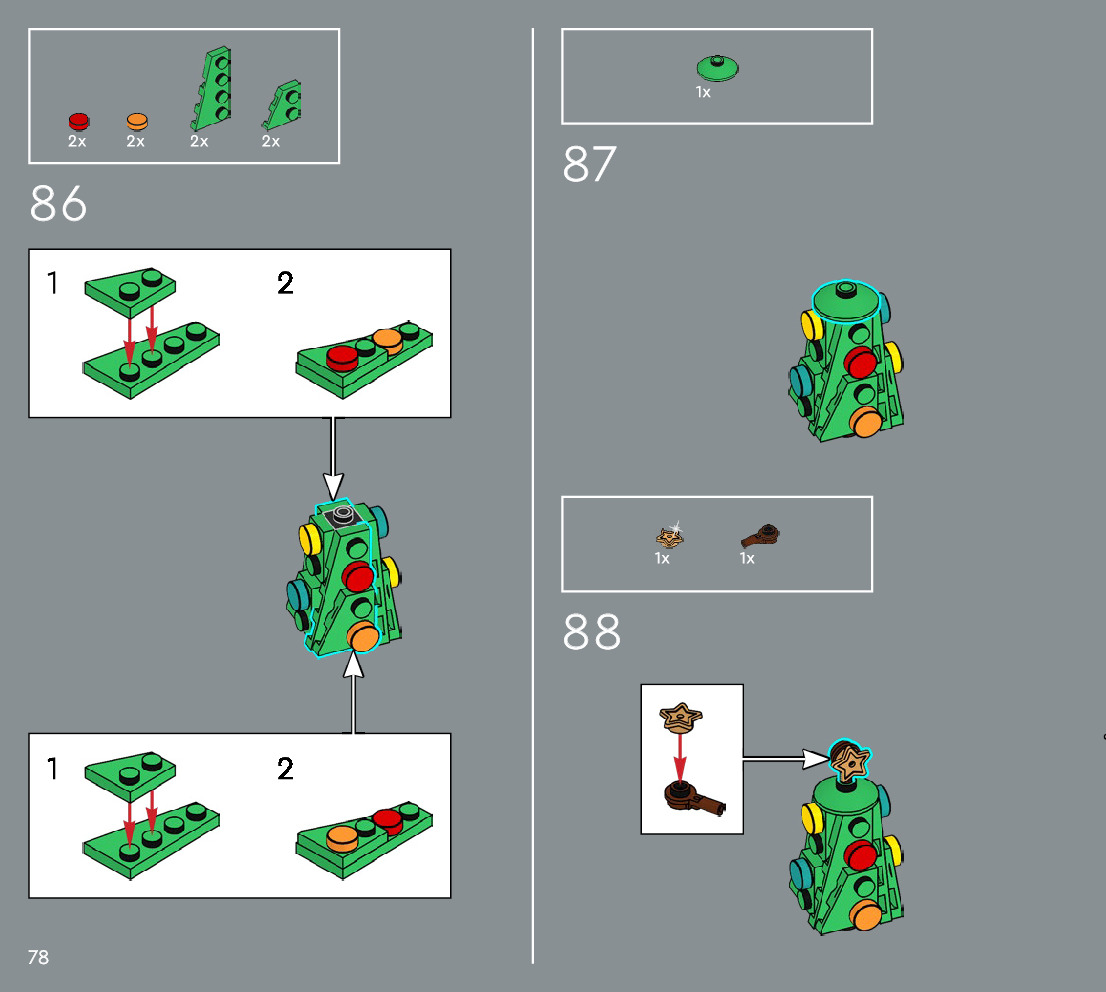 2x 2x 2x 2x

86

1

2

1

2

78

1x

87

1x 1x

88