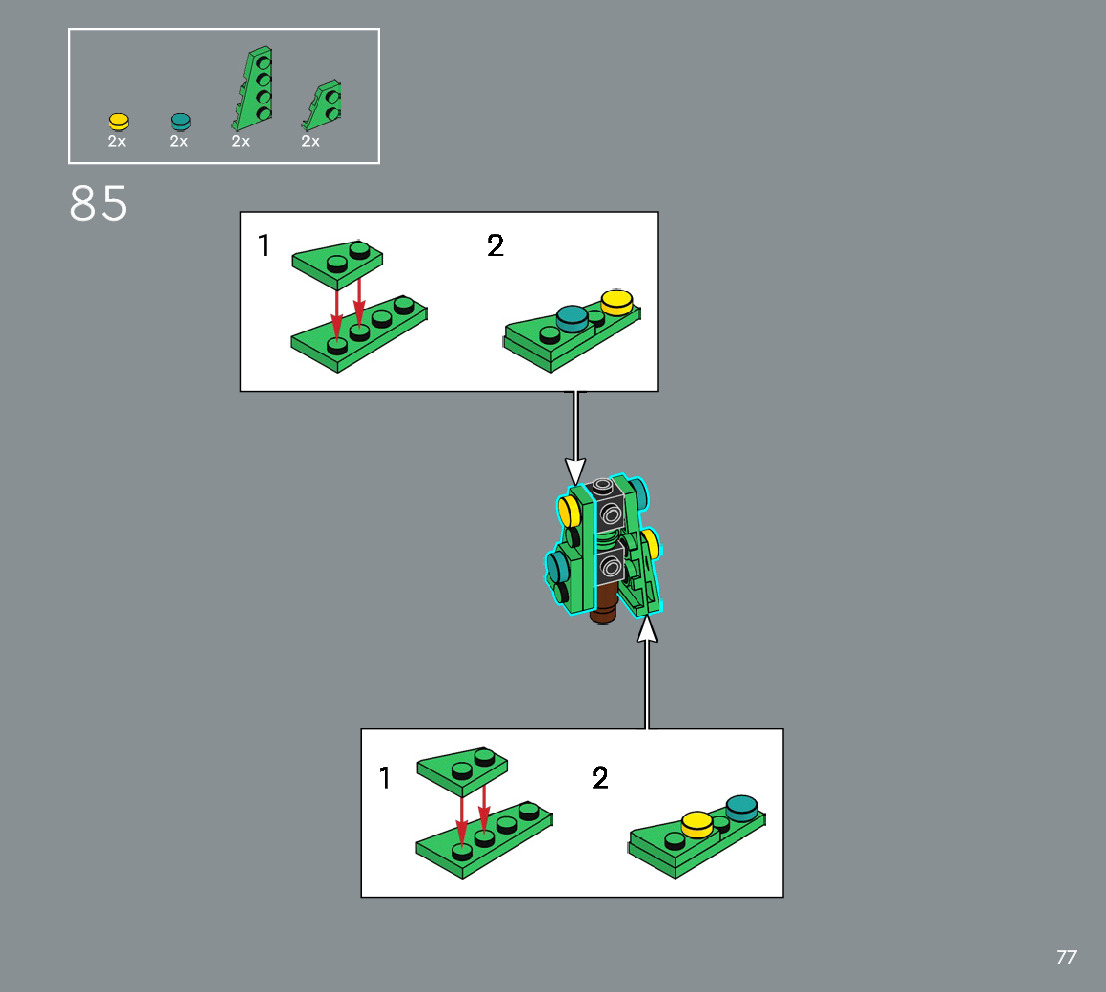 2x 2x 2x 2x

85

1

2

1

2

77