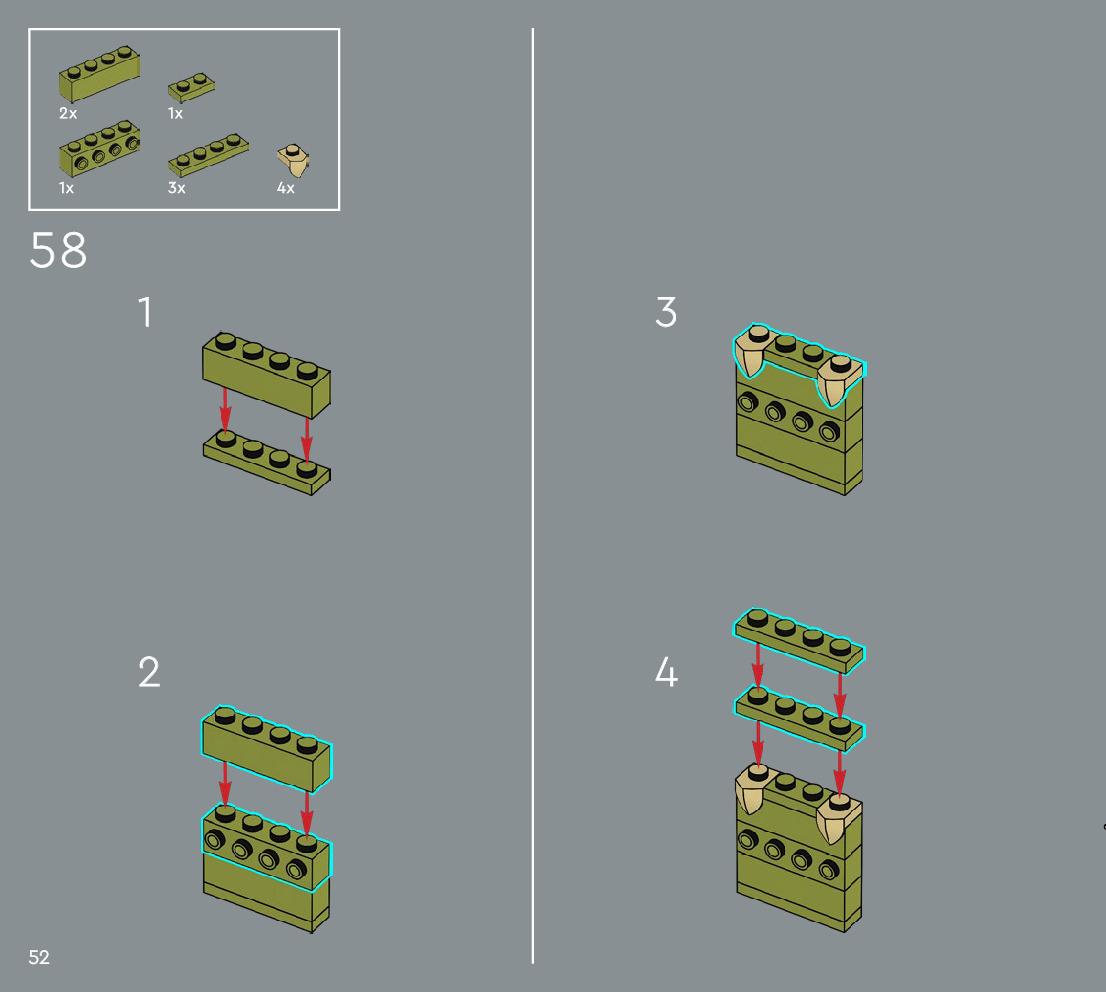 2x
1x
1x
3x
4x

58

1

2

3

4

52