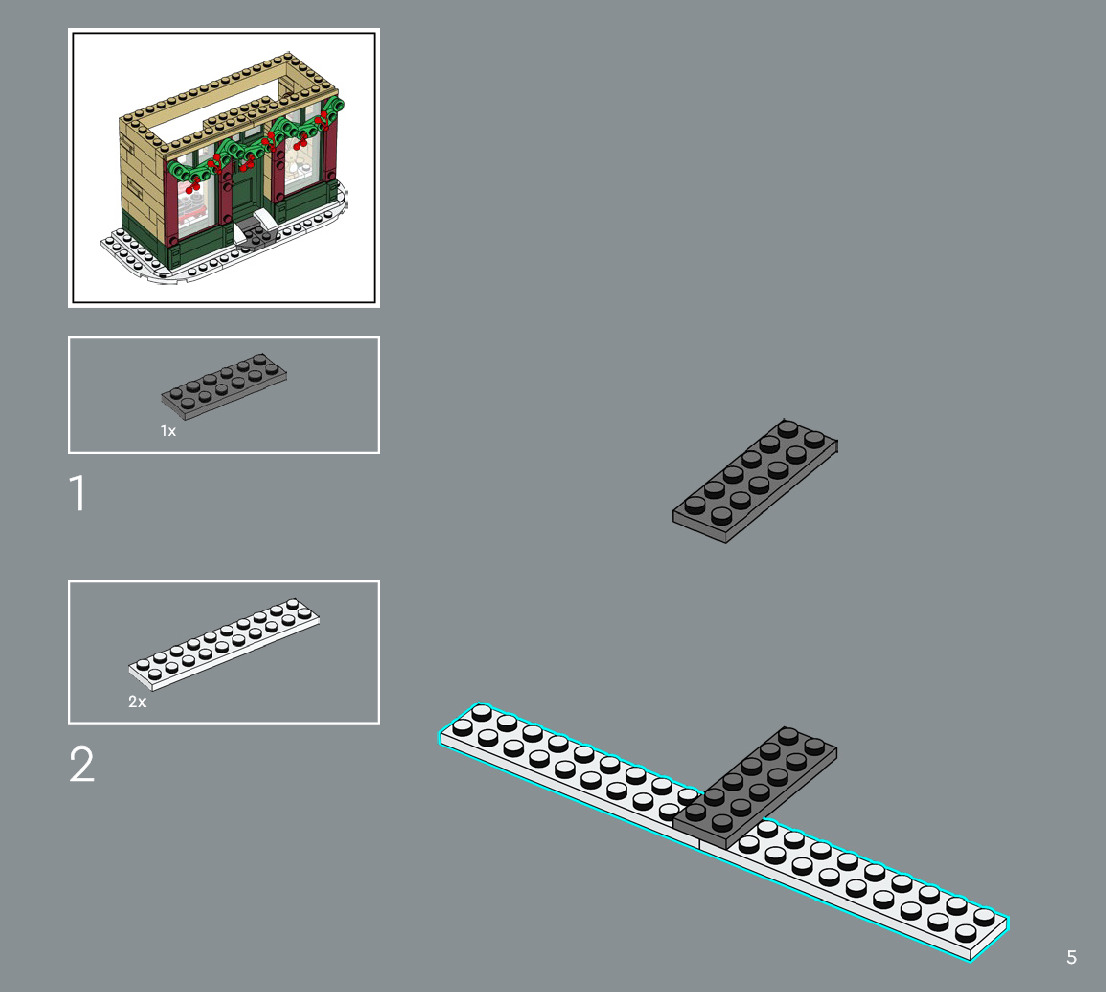 1x

1

2x

2

5