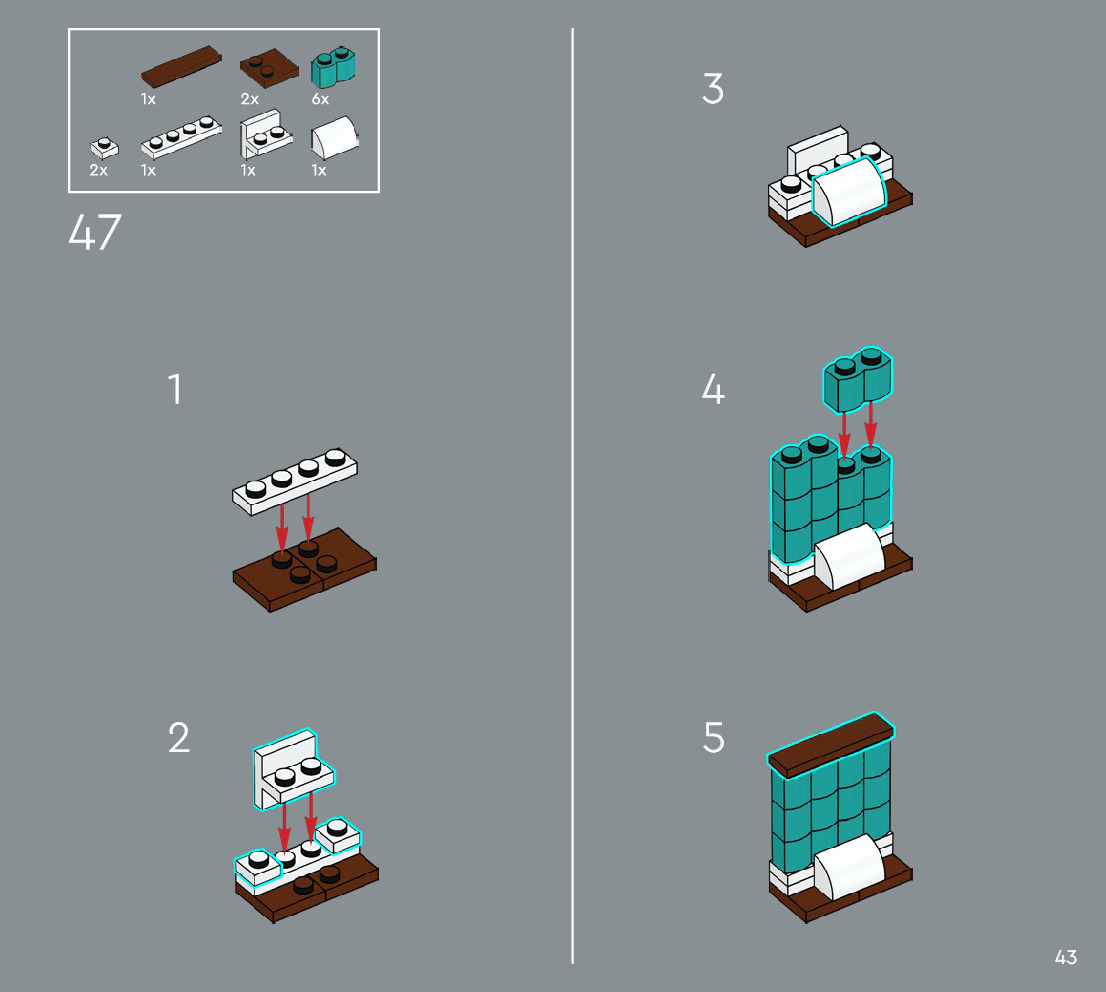 1x
2x
6x
2x
1x
1x
1x

47

1

2

3

4

5

43