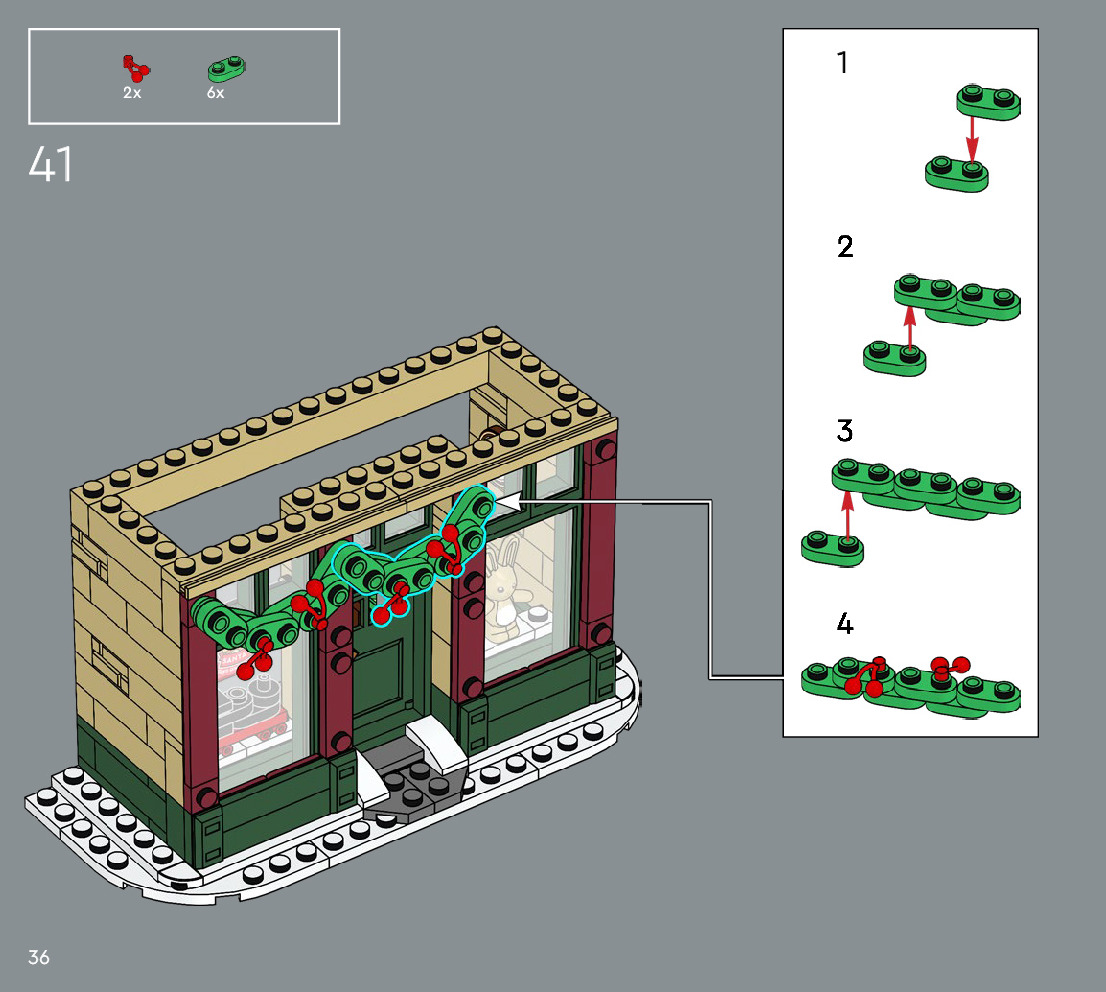 2x 6x

41

1

2

3

4

36