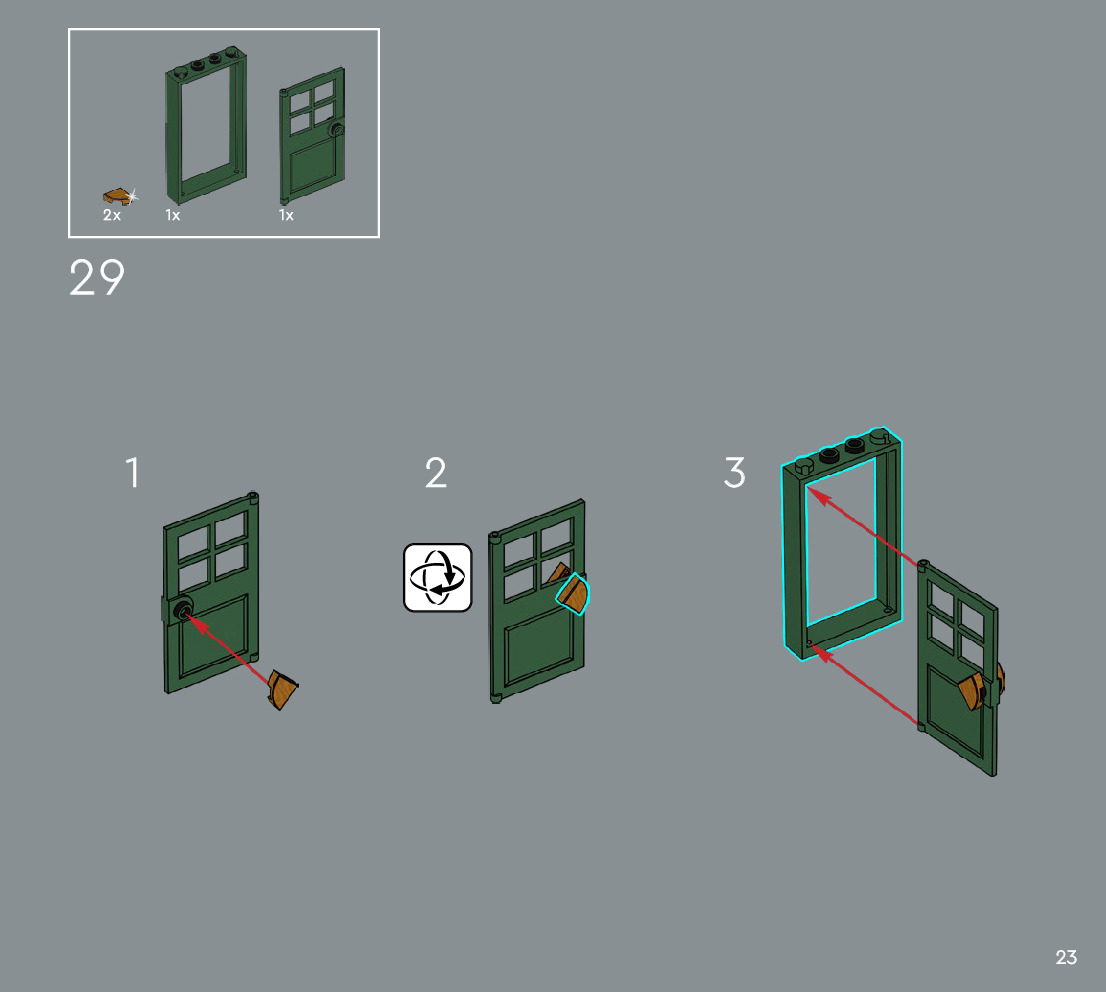 2x 1x 1x

29

1

2

3

23