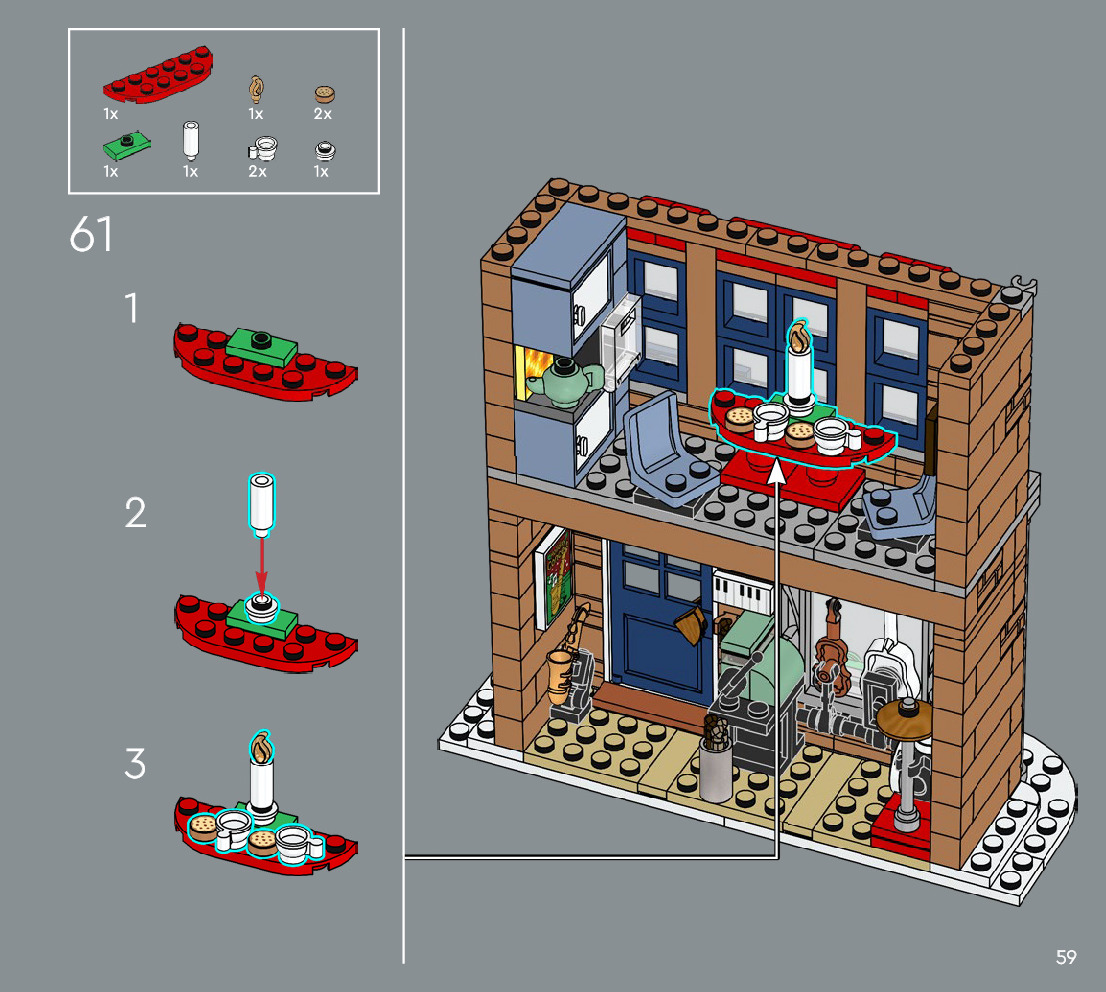 1x
1x
2x
1x
1x
2x
1x

61

1

2

3

59