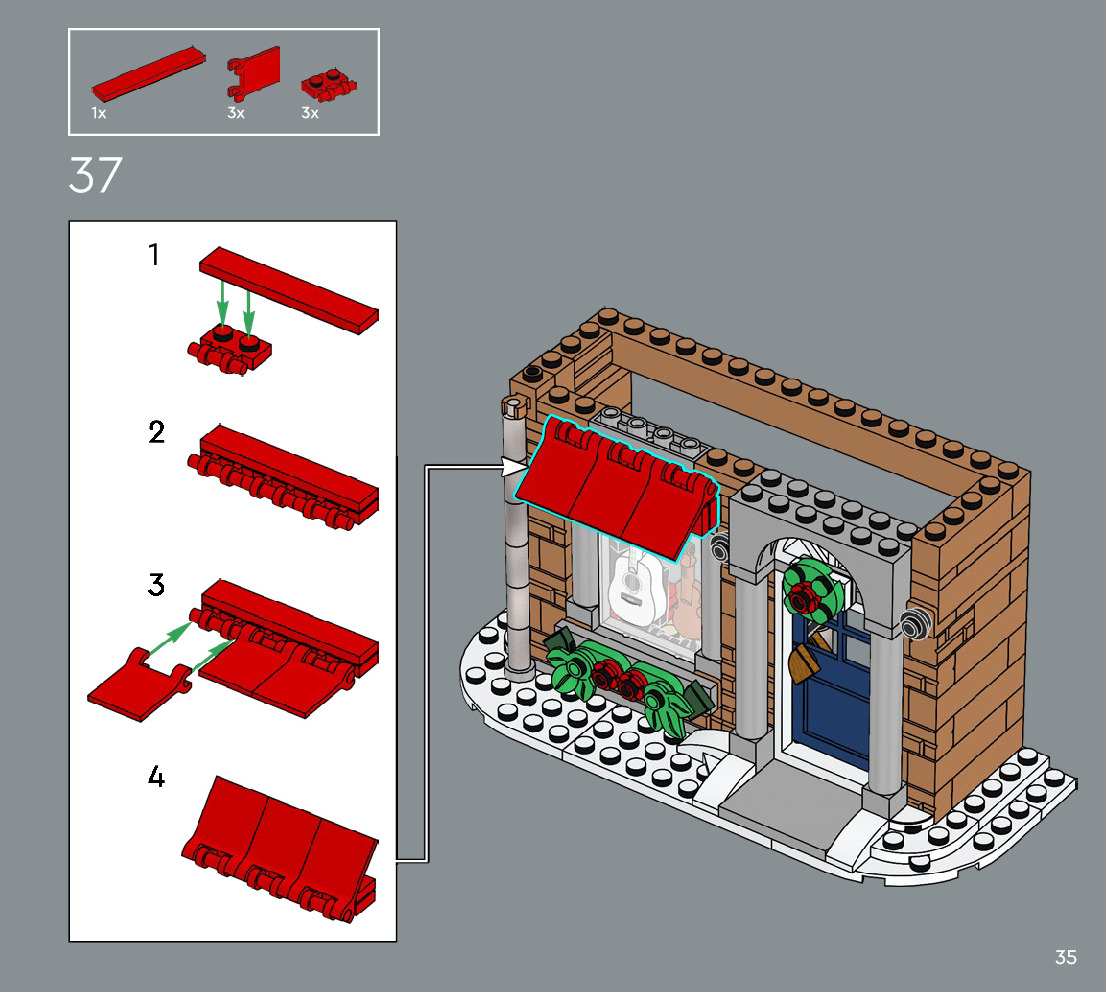 1x 3x 3x

37

1

2

3

4

35