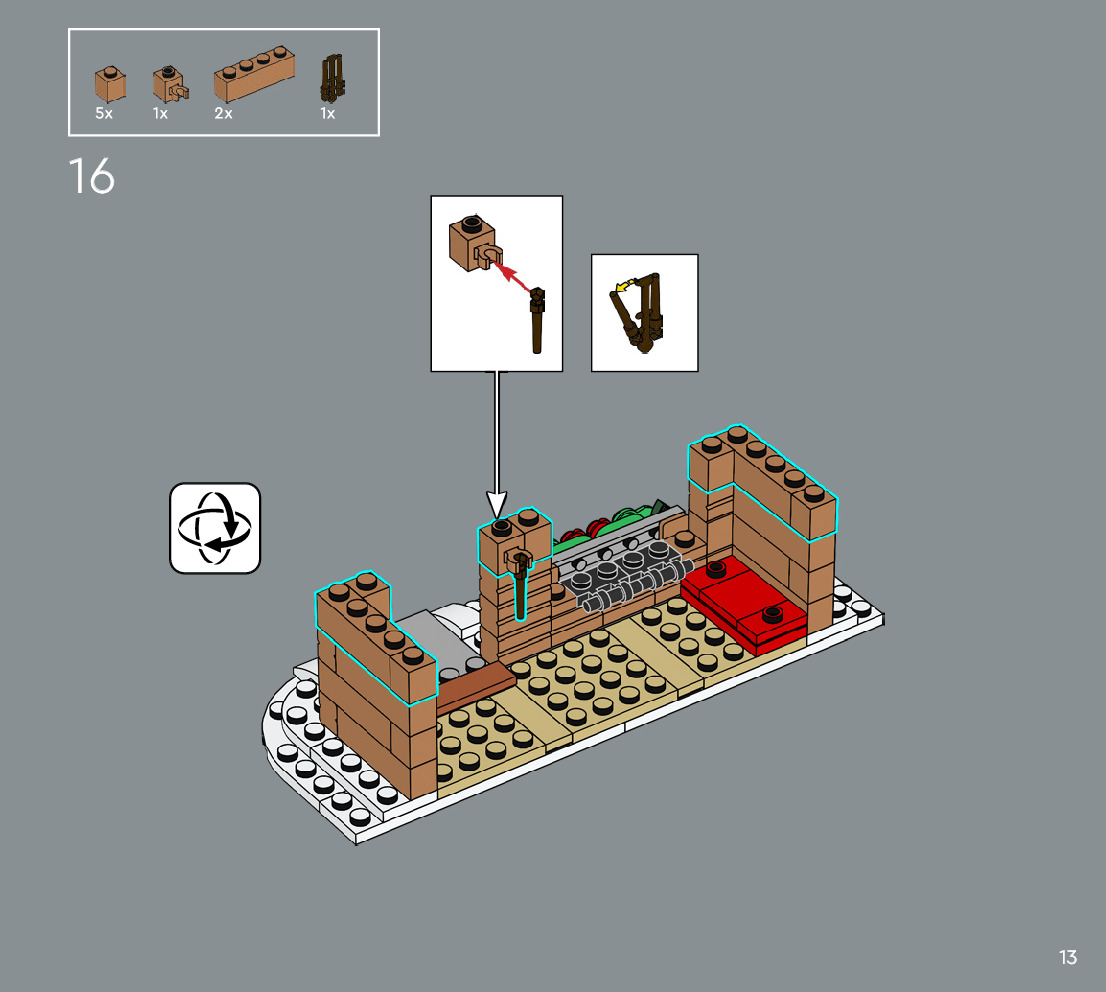 5x 1x 2x 1x

16

13