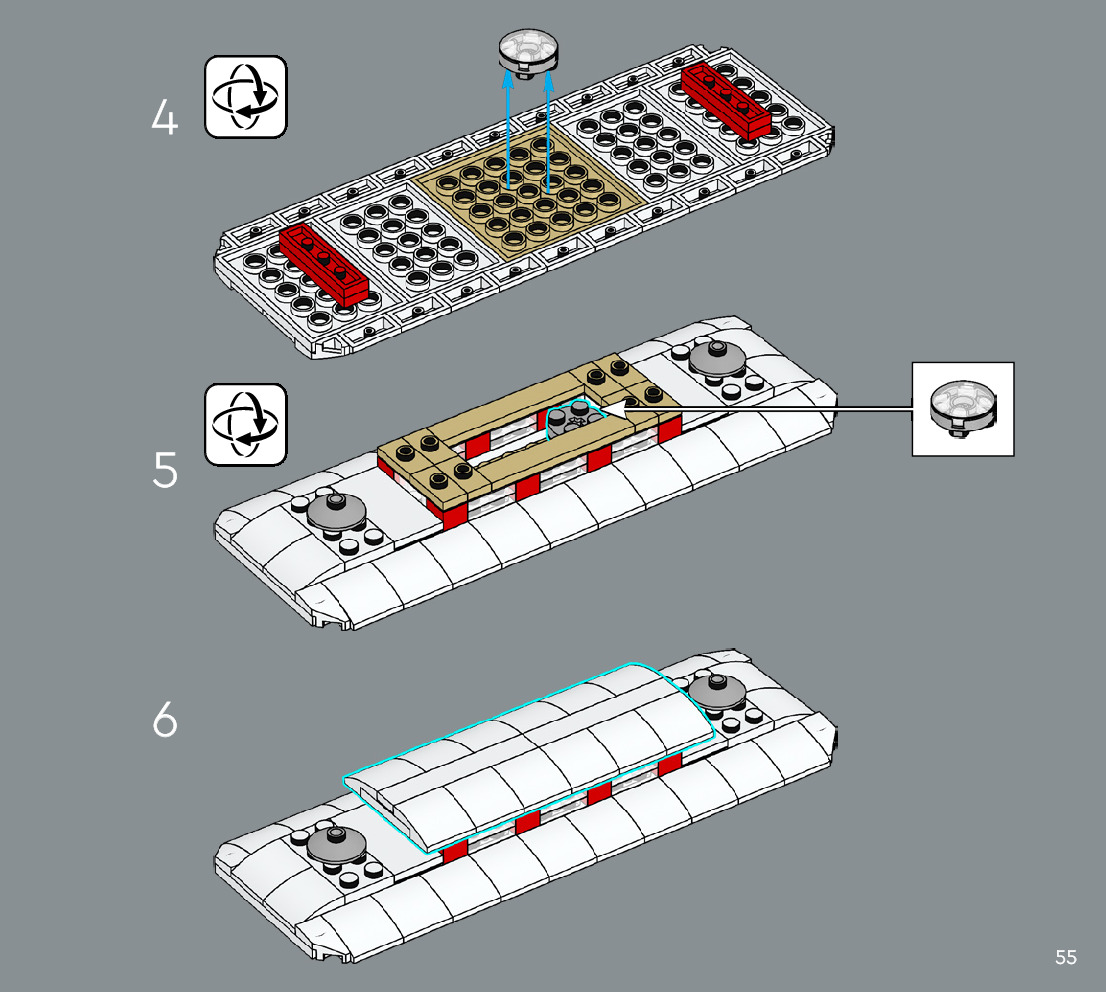 4

5

6

55