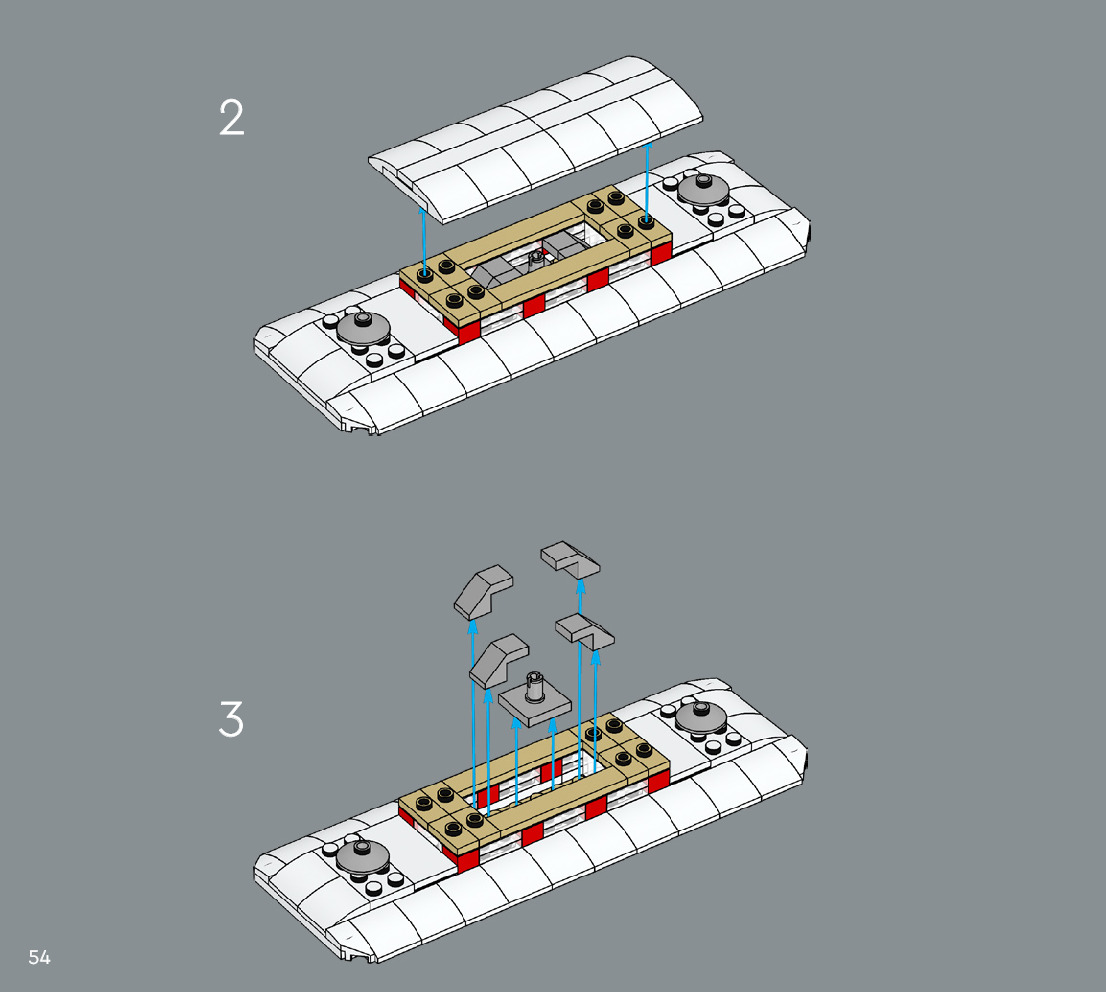 2

3

54