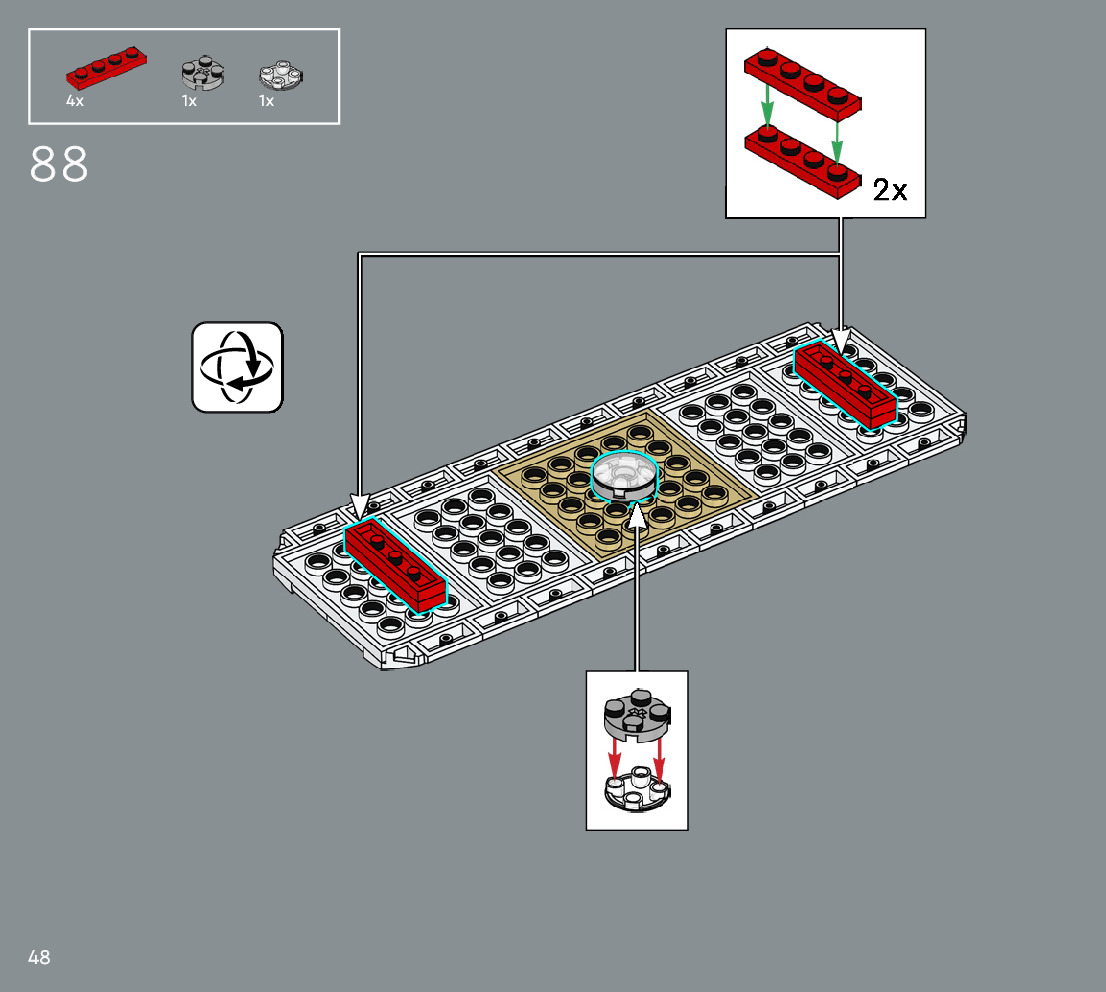 4x 1x 1x

88

2x

48