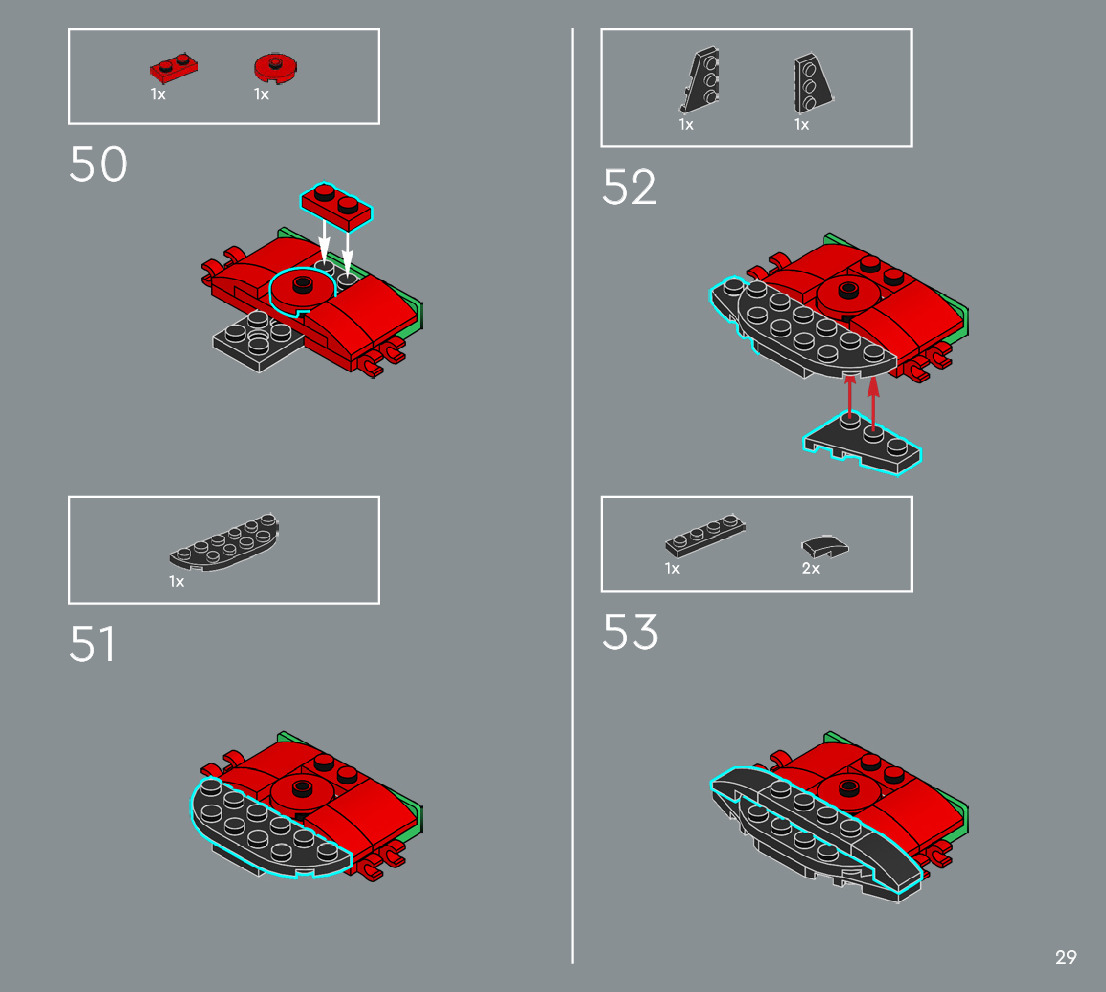 1x 1x

50

1x

51

1x 1x

52

1x 2x

53

29