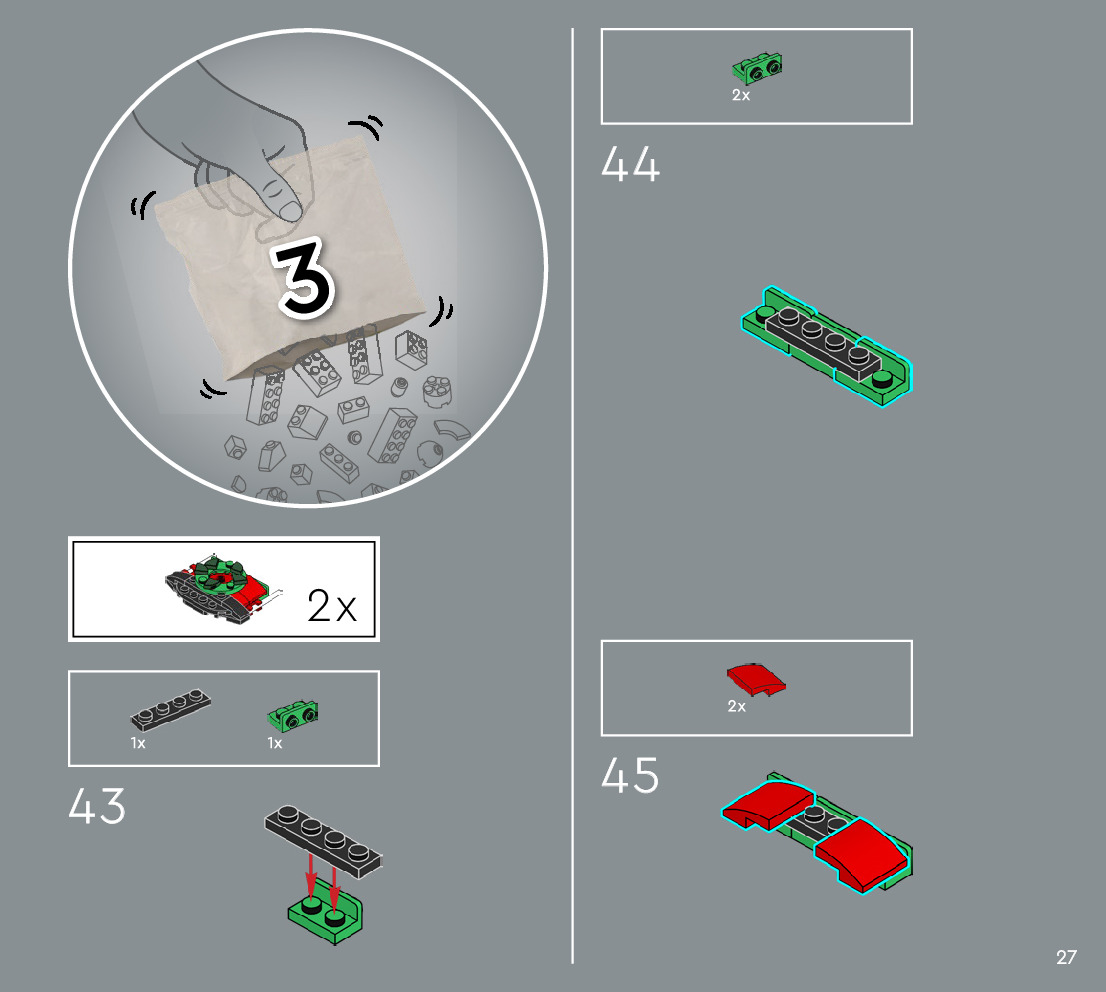 3

2x

1x

1x

43

2x

44

2x

45

27