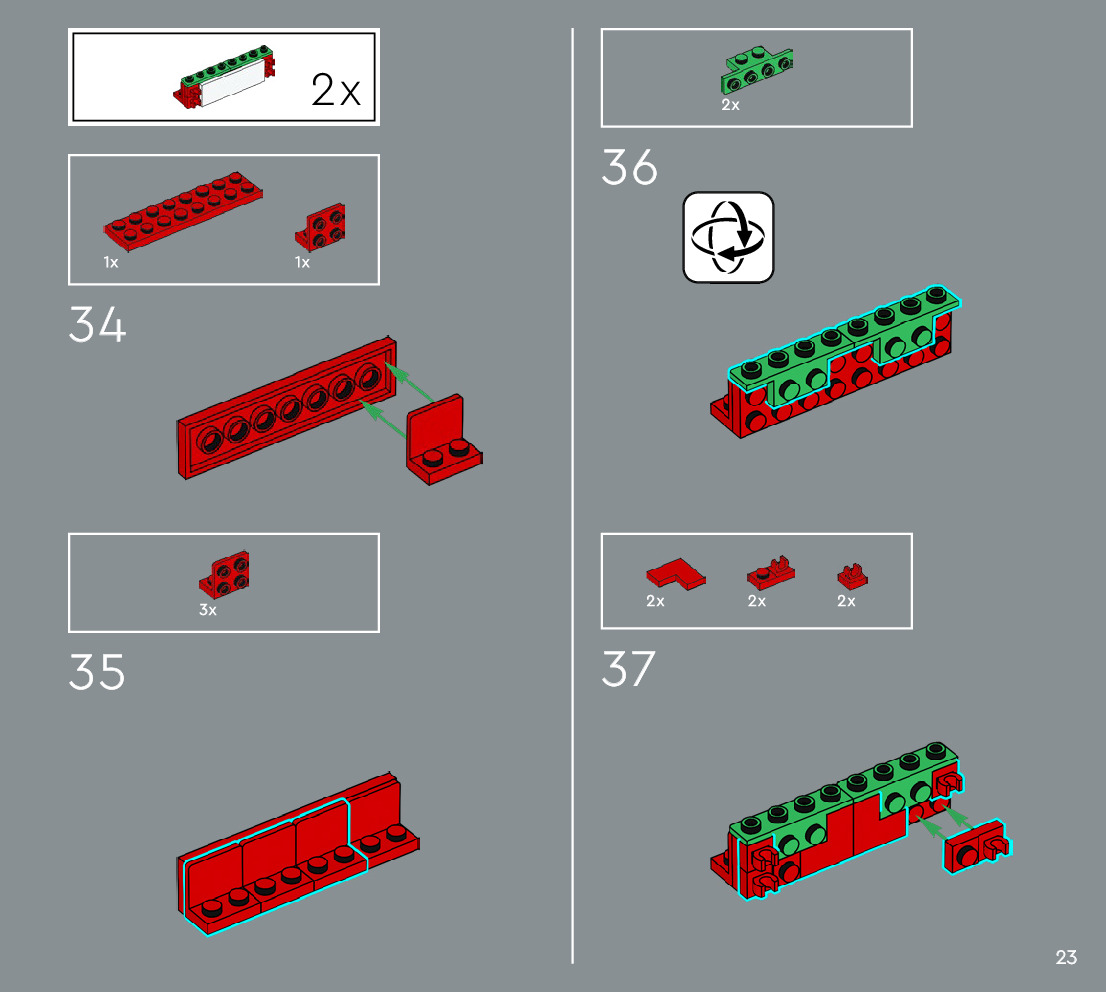 2x

1x

1x

34

3x

35

2x

36

2x

2x

2x

37

23