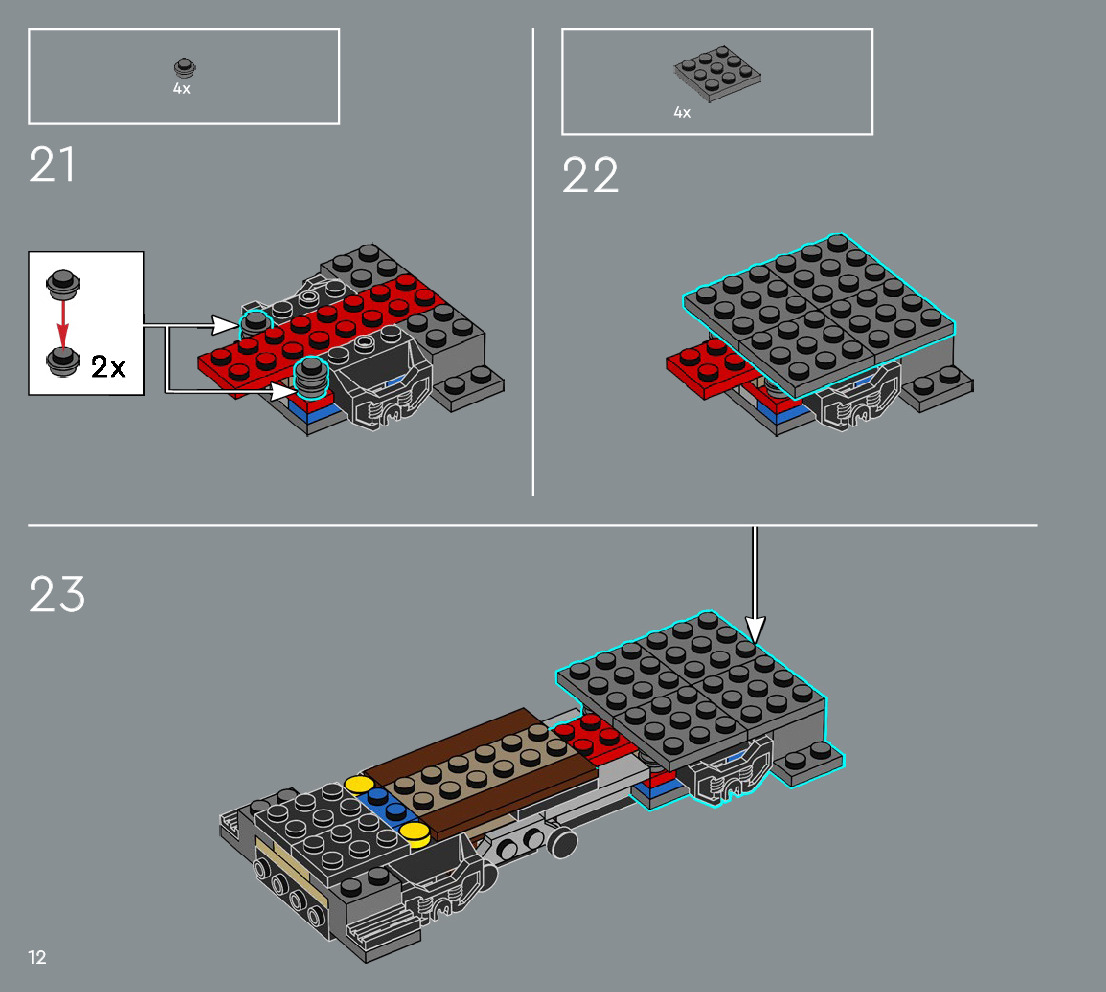 4x

21

2x

4x

22

23

12