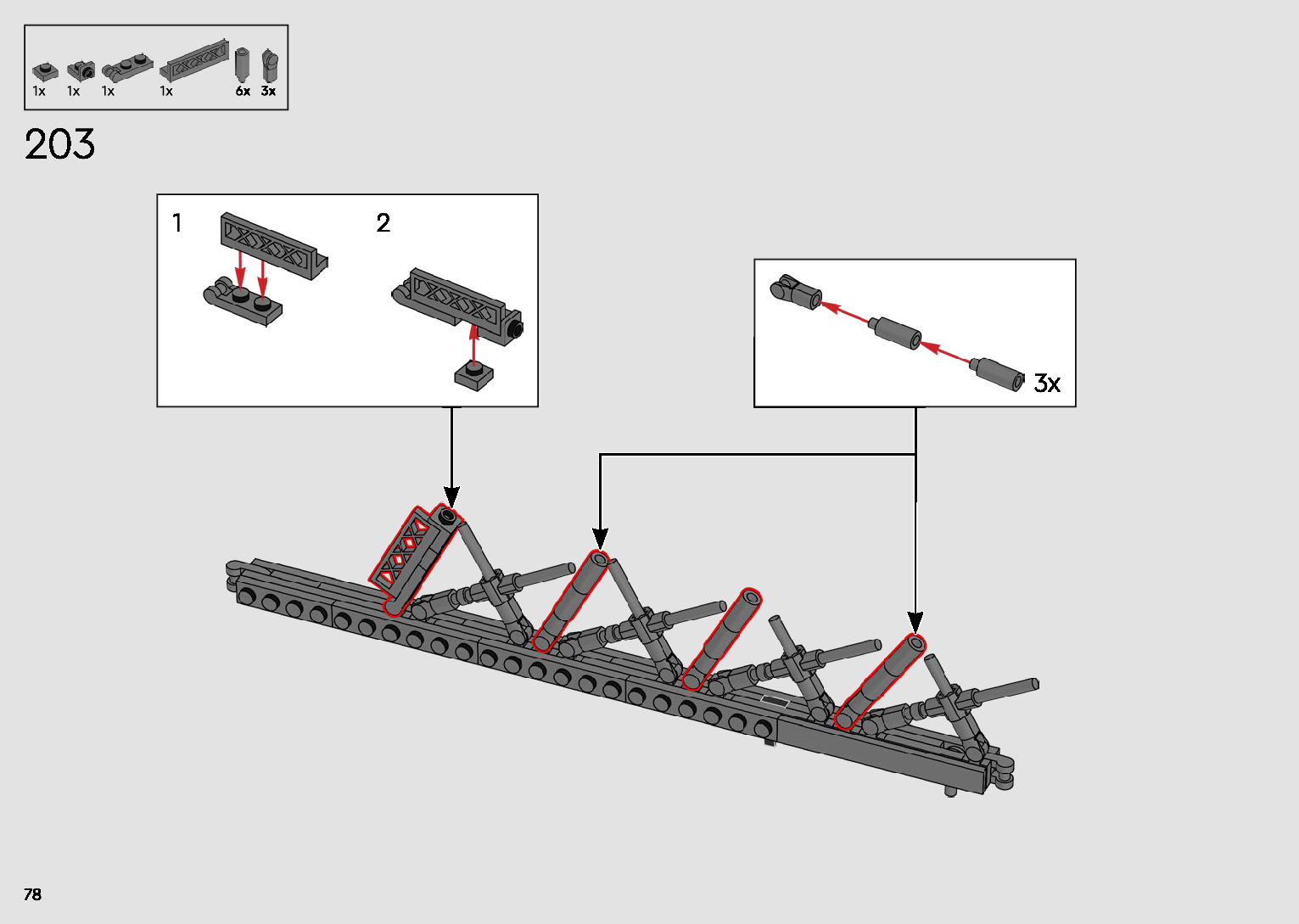 1x 1x 1x 1x 6x 3x

203

1

2

3x

78