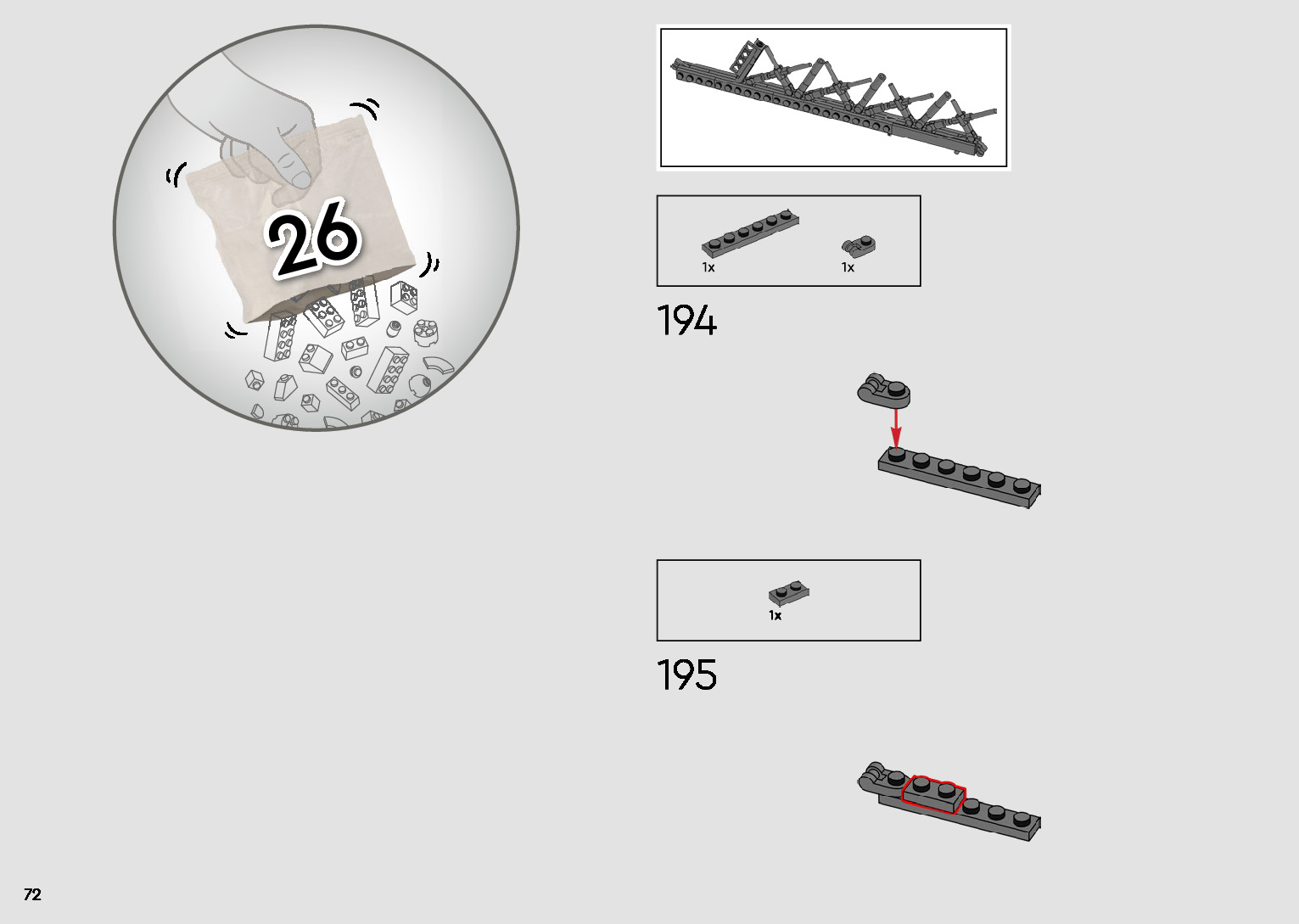 26

1x

1x

194

1x

195

72