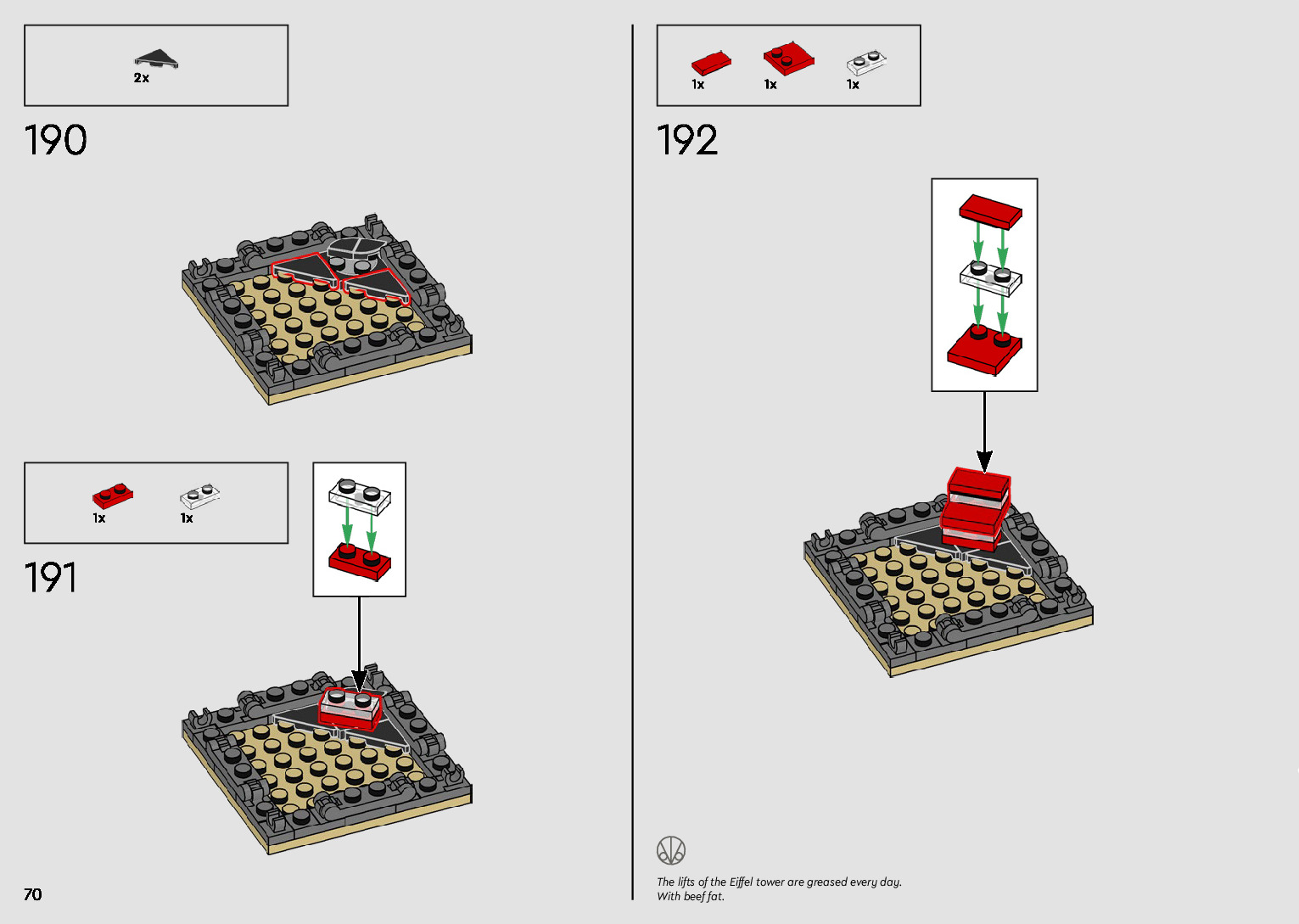 2x

190

1x 1x

191

70

1x 1x 1x

192

The lifts of the Eiffel tower are greased every day. With beef fat.