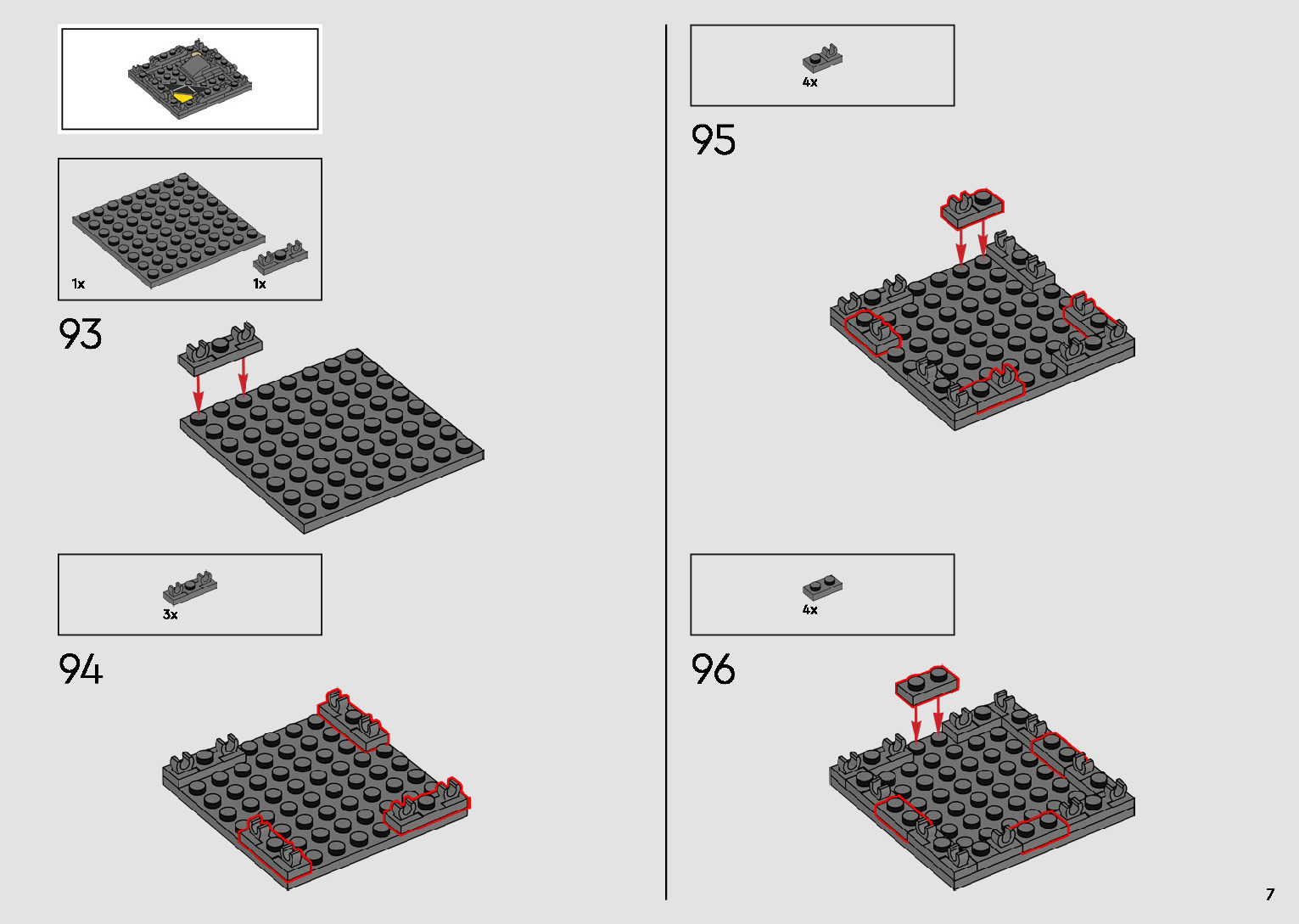 1x

1x

93

3x

94

4x

95

4x

96

7