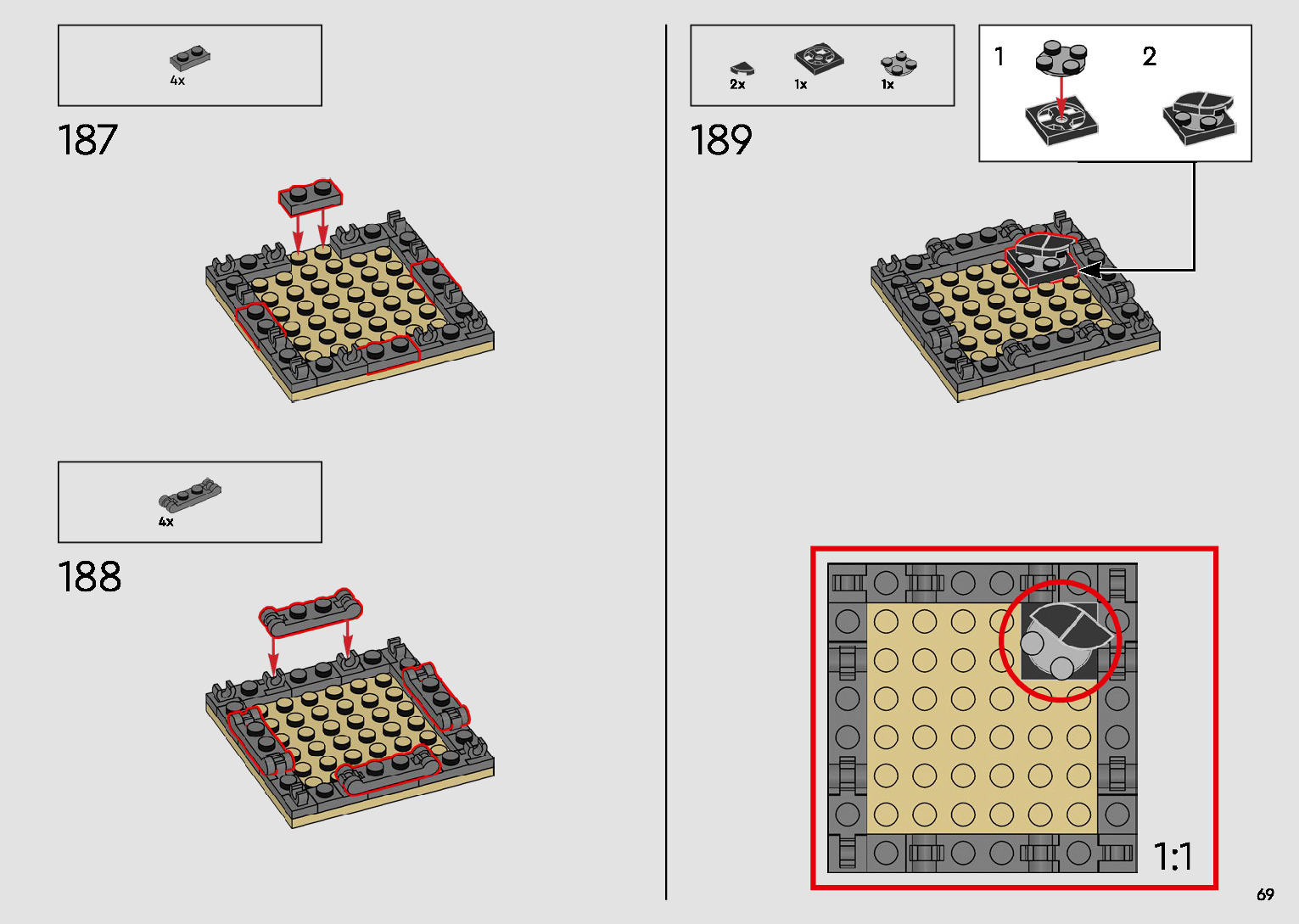 4x

187

4x

188

2x 1x 1x

189

1

2

1:1

69