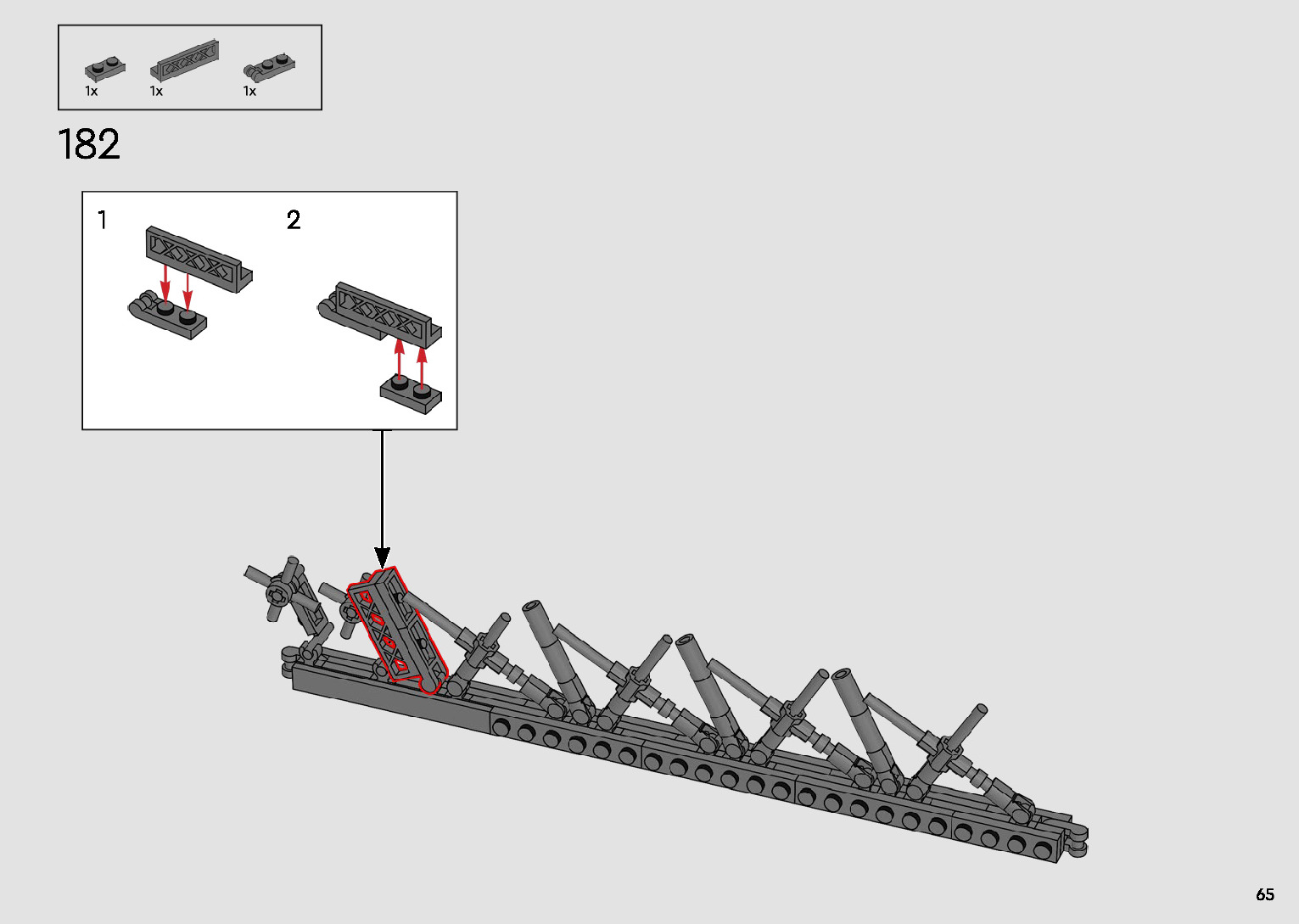 1x
1x
1x

182

1

2

65