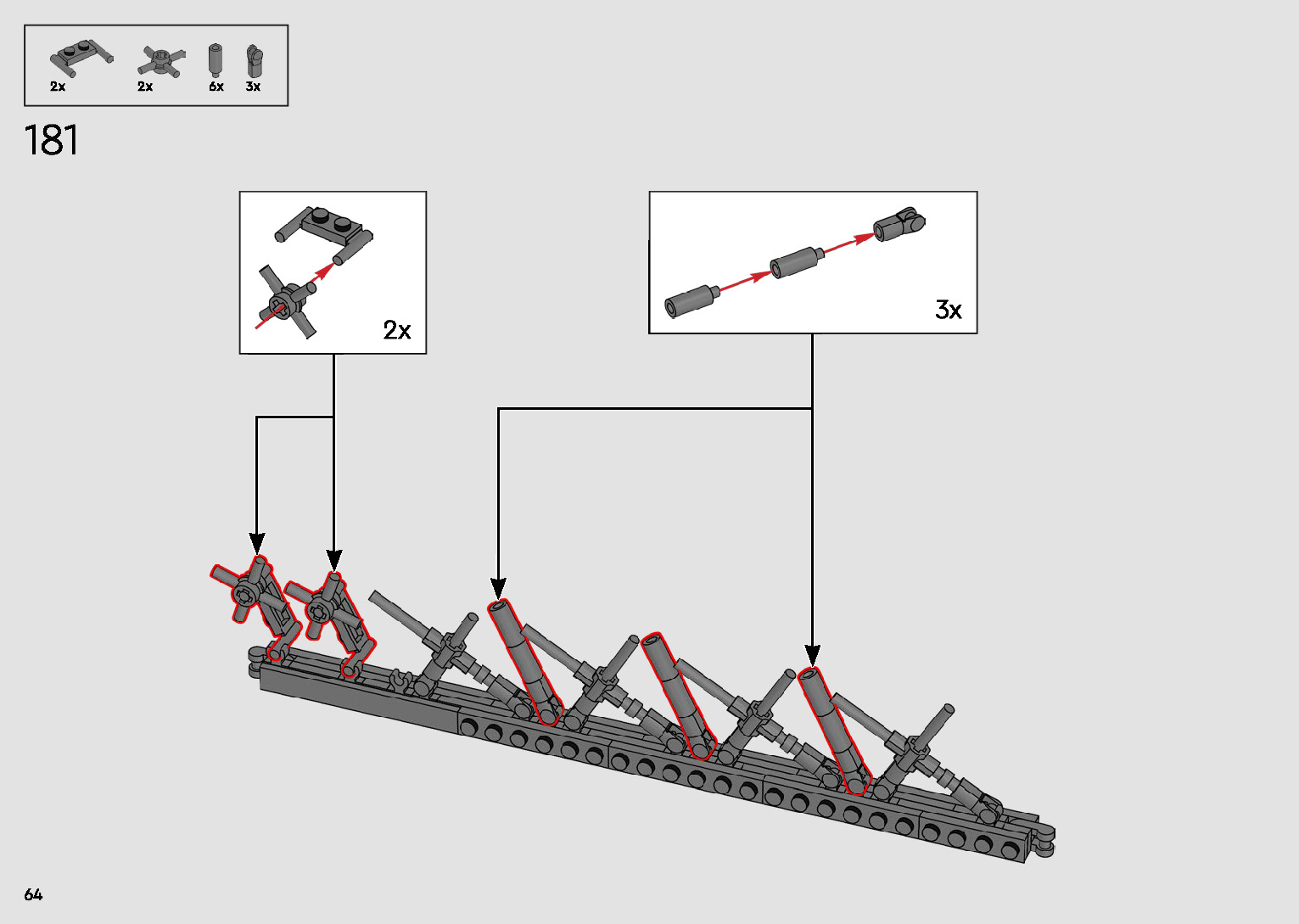 2x 2x 6x 3x

181

2x

3x

64